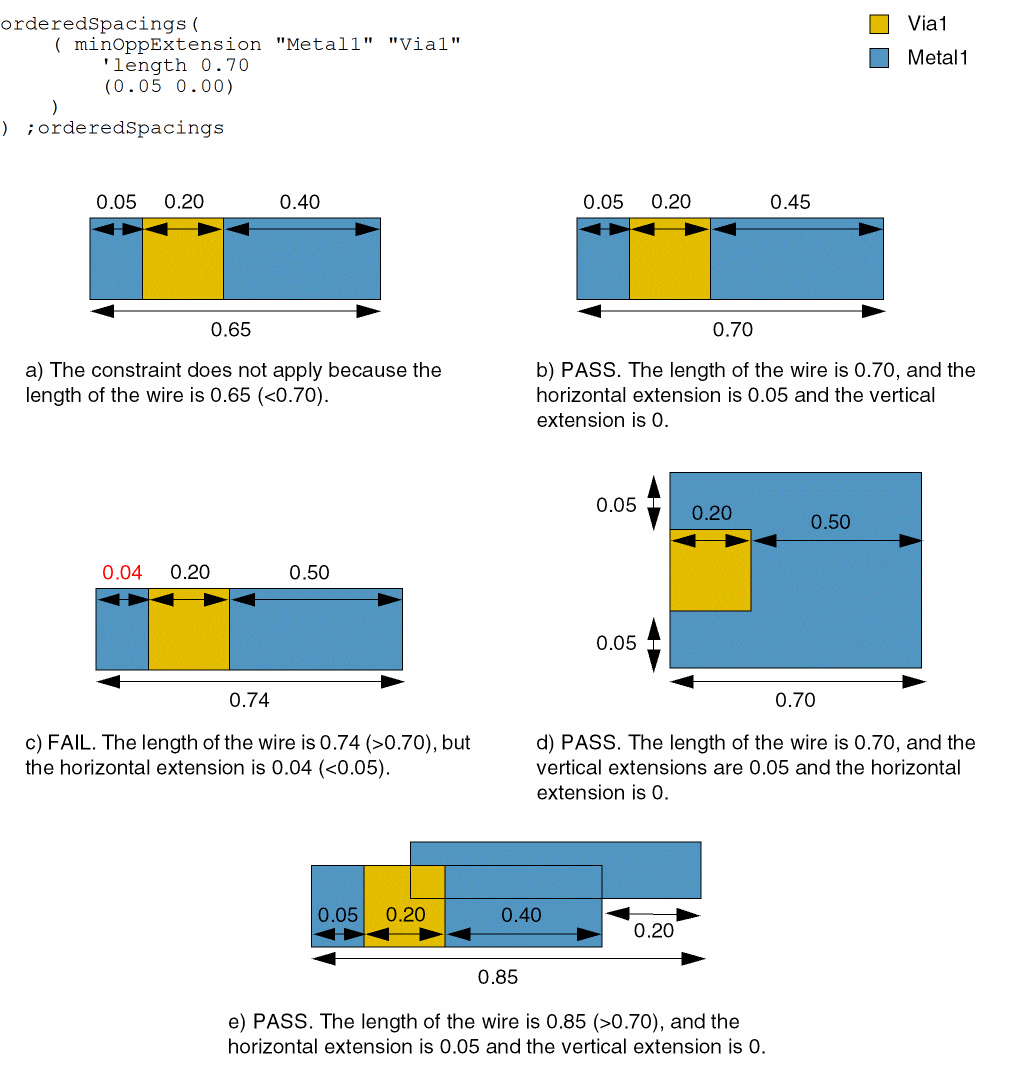 orderedSpacings(
    ( minOppExtension "Metal1" "Via1"
        'length 0.70
        (0.05 0.00)
    )
) ;orderedSpacings

Via1
Metal1

0.05 0.20 0.40
0.65

a) The constraint does not apply because the length of the wire is 0.65 (<0.70).

0.05 0.20 0.45
0.70

b) PASS. The length of the wire is 0.70, and the horizontal extension is 0.05 and the vertical extension is 0.

0.04 0.20 0.50
0.74

c) FAIL. The length of the wire is 0.74 (>0.70), but the horizontal extension is 0.04 (<0.05).

0.05
0.20 0.50
0.05
0.70

d) PASS. The length of the wire is 0.70, and the vertical extensions are 0.05 and the horizontal extension is 0.

0.05 0.20 0.40
0.20
0.85

e) PASS. The length of the wire is 0.85 (>0.70), and the horizontal extension is 0.05 and the vertical extension is 0.