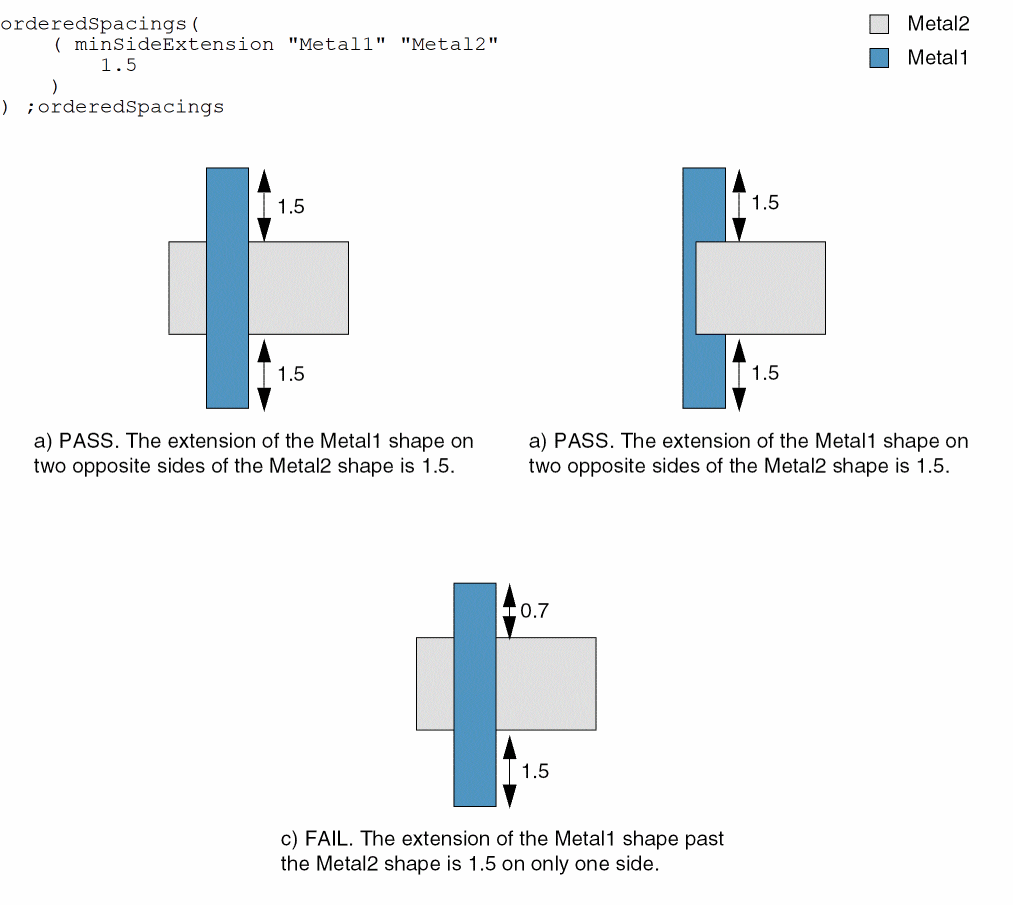 orderedSpacings(
    ( minSideExtension "Metal1" "Metal2"
        1.5
    )
) ;orderedSpacings

Metal2
Metal1

1.5

1.5

a) PASS. The extension of the Metal1 shape on two opposite sides of the Metal2 shape is 1.5.

1.5

1.5

a) PASS. The extension of the Metal1 shape on two opposite sides of the Metal2 shape is 1.5.

0.7

1.5

c) FAIL. The extension of the Metal1 shape past the Metal2 shape is 1.5 on only one side.