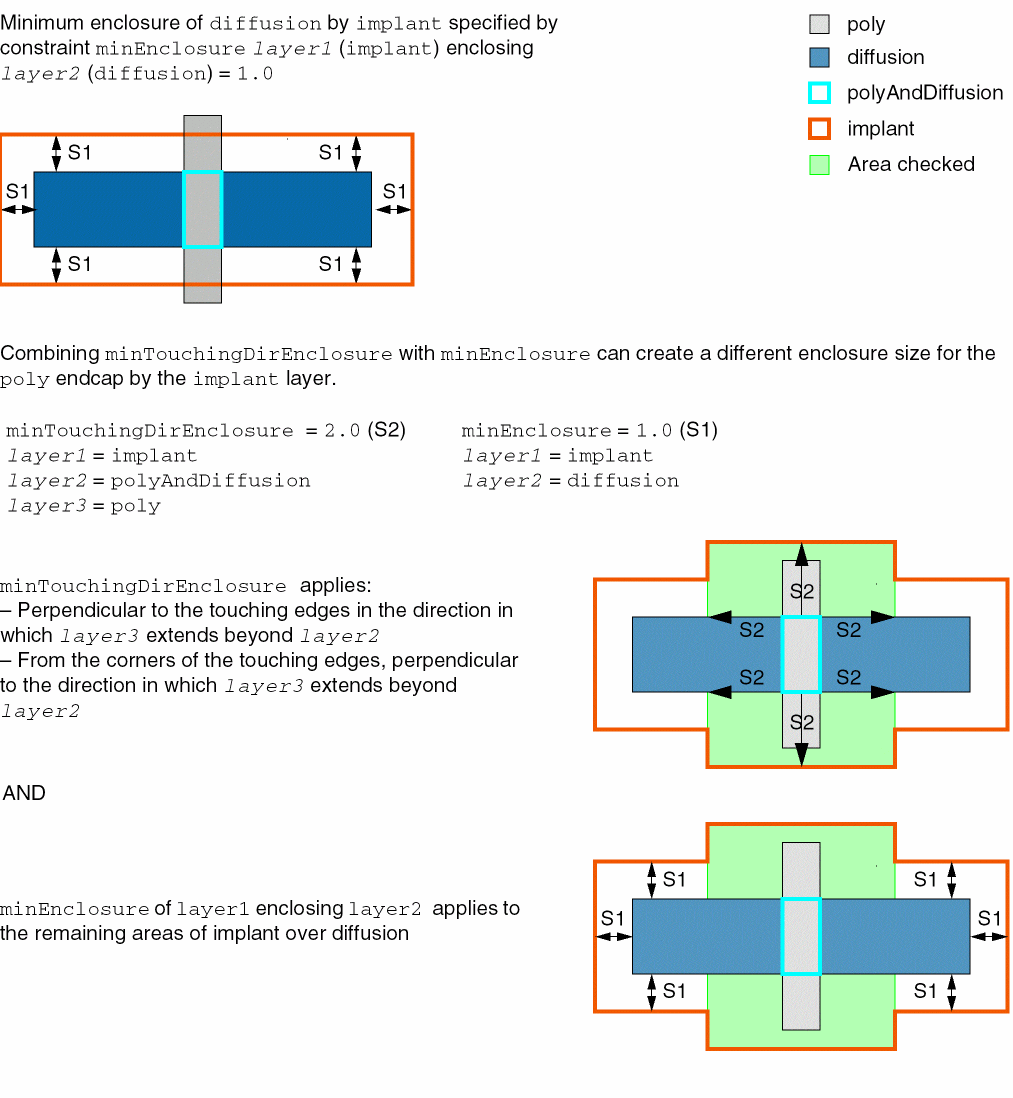 Minimum enclosure of diffusion by implant specified by constraint minEnclosure layer1 (implant) enclosing layer2 (diffusion) = 1.0

poly
diffusion
polyAndDiffusion
implant
Area checked

S1 S1
S1 S1
S1 S1

Combining minTouchingDirEnclosure with minEnclosure can create a different enclosure size for the poly endcap by the implant layer.

minTouchingDirEnclosure = 2.0 (S2)
layer1 = implant
layer2 = polyAndDiffusion
layer3 = poly

minEnclosure = 1.0 (S1)
layer1 = implant
layer2 = diffusion

minTouchingDirEnclosure applies:
– Perpendicular to the touching edges in the direction in which layer3 extends beyond layer2
– From the corners of the touching edges, perpendicular to the direction in which layer3 extends beyond layer2

S2
S2 S2
S2 S2
S2

AND

minEnclosure of layer1 enclosing layer2 applies to the remaining areas of implant over diffusion

S1 S1
S1 S1
S1 S1