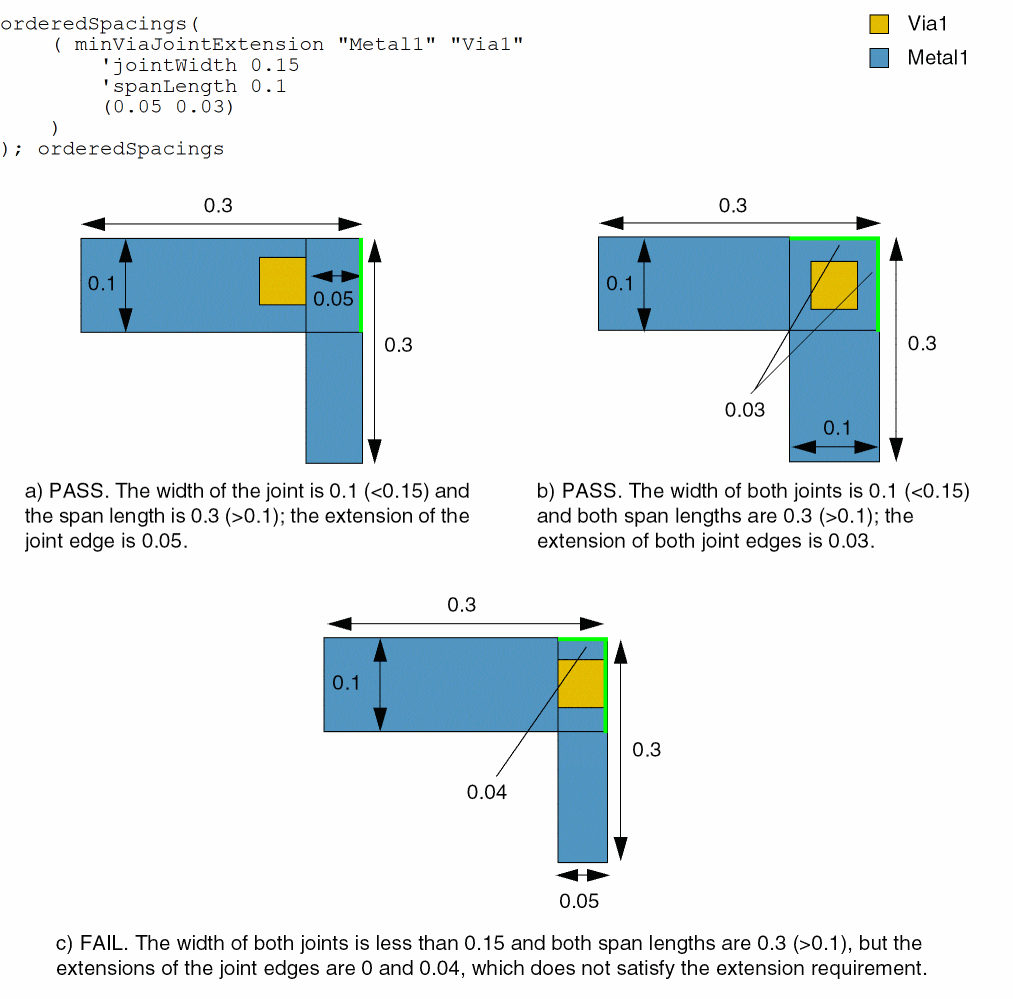 orderedSpacings(
( minViaJointExtension "Metal1" "Via1"
'jointWidth 0.15
'spanLength 0.1
(0.05 0.03)
)
); orderedSpacings

Via1
Metal1

0.3
0.1
0.05
0.3

a) PASS. The width of the joint is 0.1 (<0.15) and the span length is 0.3 (>0.1); the extension of the joint edge is 0.05.

0.3
0.1
0.3
0.03
0.1

b) PASS. The width of both joints is 0.1 (<0.15) and both span lengths are 0.3 (>0.1); the extension of both joint edges is 0.03.

0.3
0.1
0.3
0.04
0.05

c) FAIL. The width of both joints is less than 0.15 and both span lengths are 0.3 (>0.1), but the extensions of the joint edges are 0 and 0.04, which does not satisfy the extension requirement.