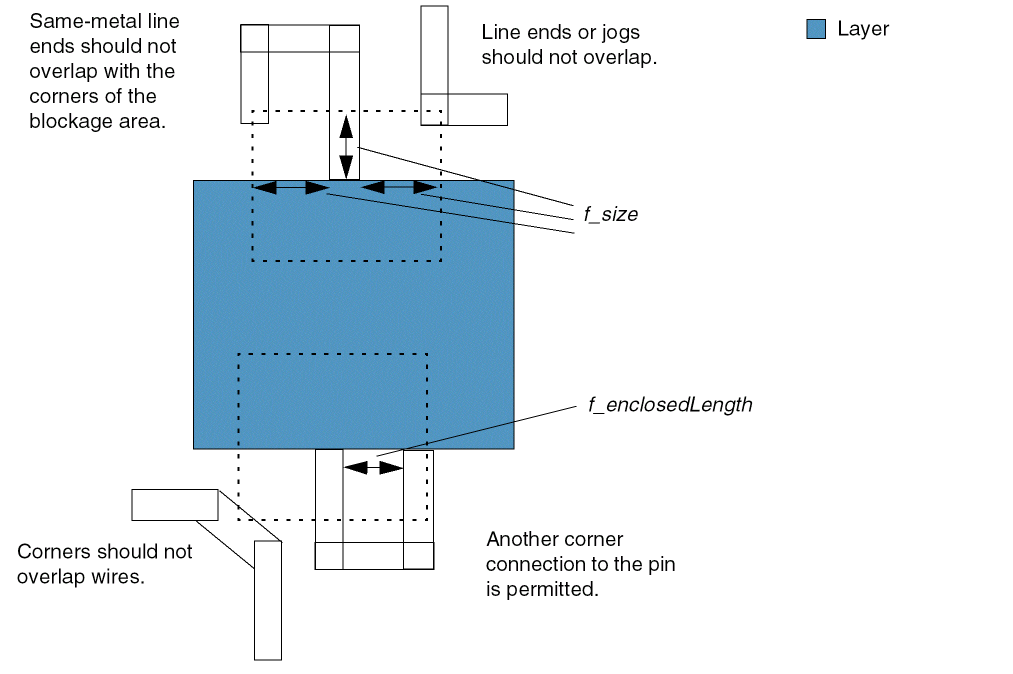 Same-metal line ends should not overlap with the corners of the blockage area.

Line ends or jogs should not overlap.

Layer

f_size

f_enclosedLength

Corners should not overlap wires.

Another corner connection to the pin is permitted.