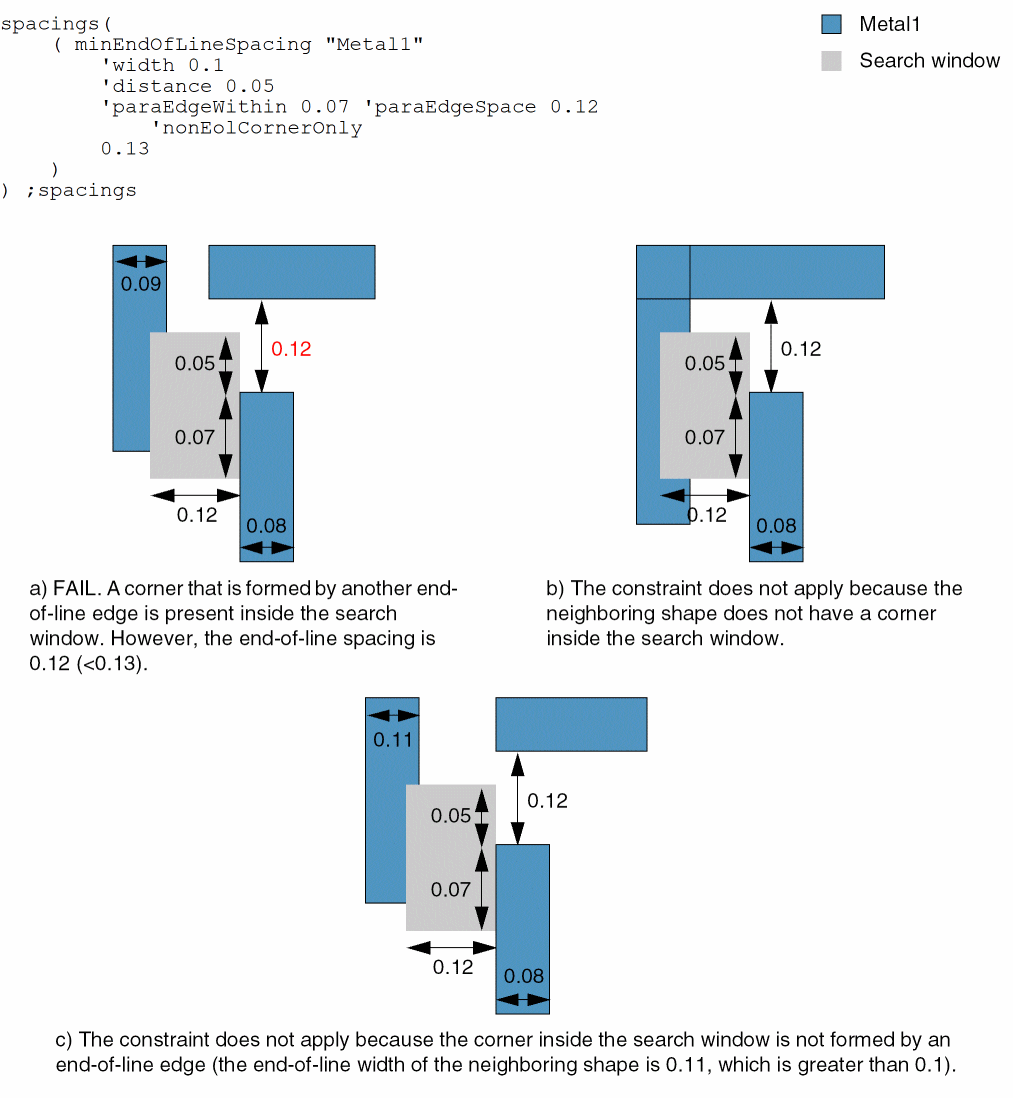 spacings(
( minEndOfLineSpacing "Metal1"
'width 0.1
'distance 0.05
'paraEdgeWithin 0.07 'paraEdgeSpace 0.12
'nonEolCornerOnly
0.13
)
) ;spacings

Metal1
Search window

0.09
0.05
0.12
0.07
0.12
0.08

a) FAIL. A corner that is formed by another end-of-line edge is present inside the search window. However, the end-of-line spacing is 0.12 (<0.13).

0.05
0.12
0.07
0.12
0.08

b) The constraint does not apply because the neighboring shape does not have a corner inside the search window.

0.11
0.05
0.12
0.07
0.12
0.08

c) The constraint does not apply because the corner inside the search window is not formed by an end-of-line edge (the end-of-line width of the neighboring shape is 0.11, which is greater than 0.1).