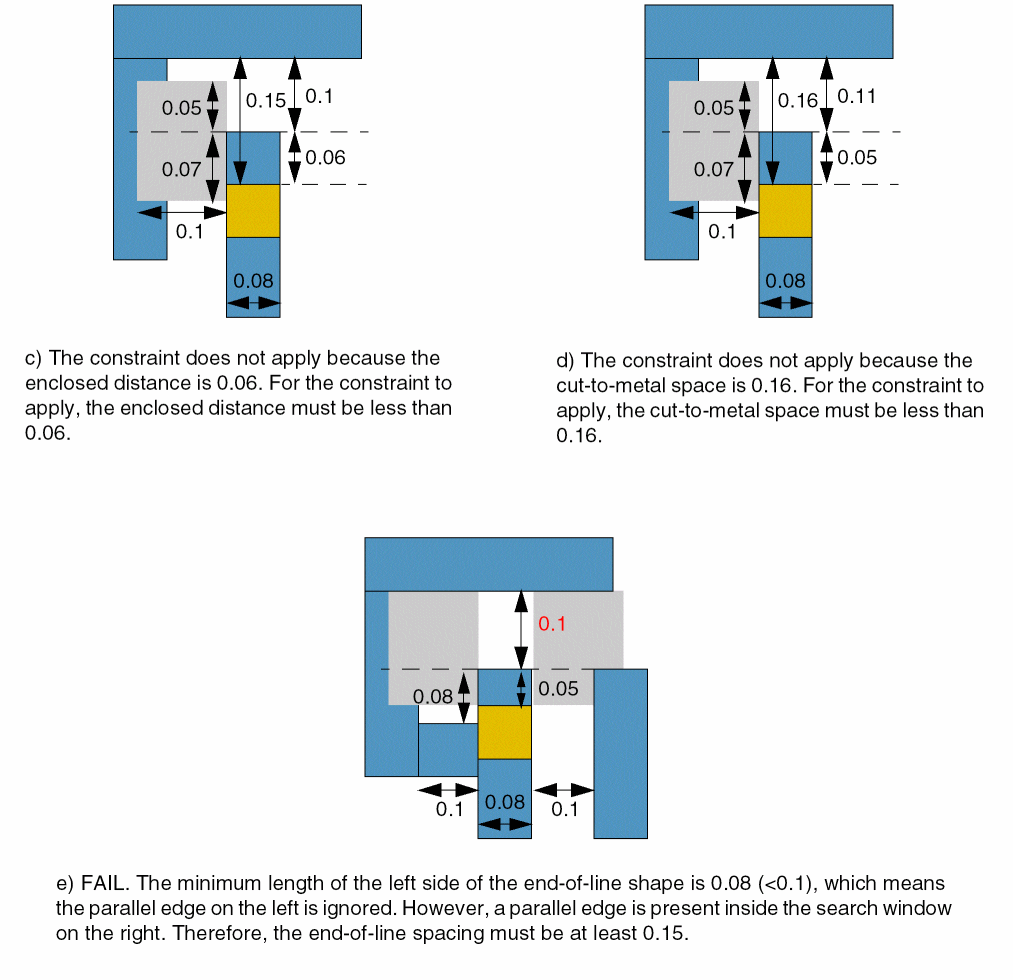 0.05
0.15
0.1
0.07
0.06
0.1
0.08

c) The constraint does not apply because the enclosed distance is 0.06. For the constraint to apply, the enclosed distance must be less than 0.06.

0.05
0.16
0.11
0.07
0.05
0.1
0.08

d) The constraint does not apply because the cut-to-metal space is 0.16. For the constraint to apply, the cut-to-metal space must be less than 0.16.

0.1
0.08
0.05
0.1
0.08
0.1

e) FAIL. The minimum length of the left side of the end-of-line shape is 0.08 (<0.1), which means the parallel edge on the left is ignored. However, a parallel edge is present inside the search window on the right. Therefore, the end-of-line spacing must be at least 0.15.