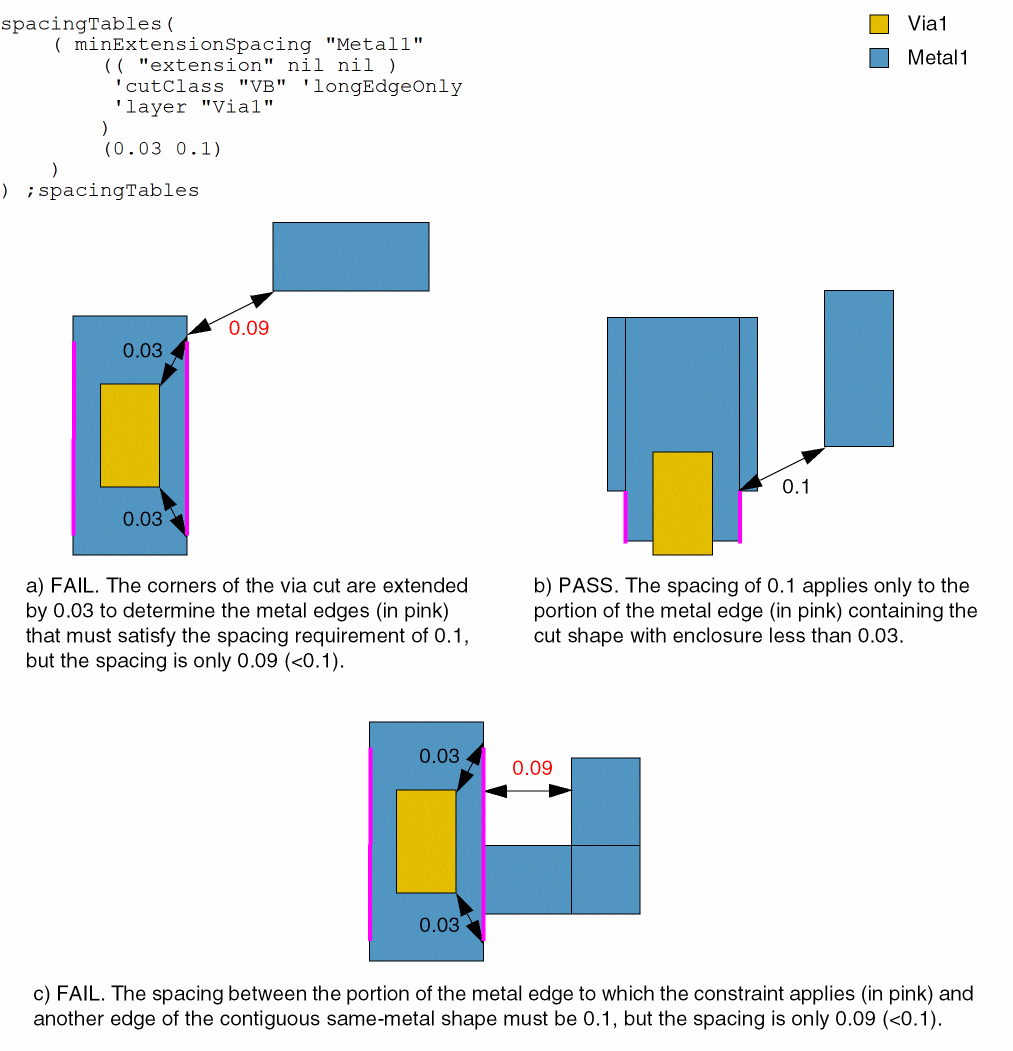 spacingTables(
    ( minExtensionSpacing "Metal1"
        (( "extension" nil nil )
         'cutClass "VB" 'longEdgeOnly
         'layer "Via1"
        )
        (0.03 0.1)
    )
) ;spacingTables

Via1
Metal1

0.09
0.03
0.03

a) FAIL. The corners of the via cut are extended by 0.03 to determine the metal edges (in pink) that must satisfy the spacing requirement of 0.1, but the spacing is only 0.09 (<0.1).

0.1

b) PASS. The spacing of 0.1 applies only to the portion of the metal edge (in pink) containing the cut shape with enclosure less than 0.03.

0.03
0.09
0.03

c) FAIL. The spacing between the portion of the metal edge to which the constraint applies (in pink) and another edge of the contiguous same-metal shape must be 0.1, but the spacing is only 0.09 (<0.1).