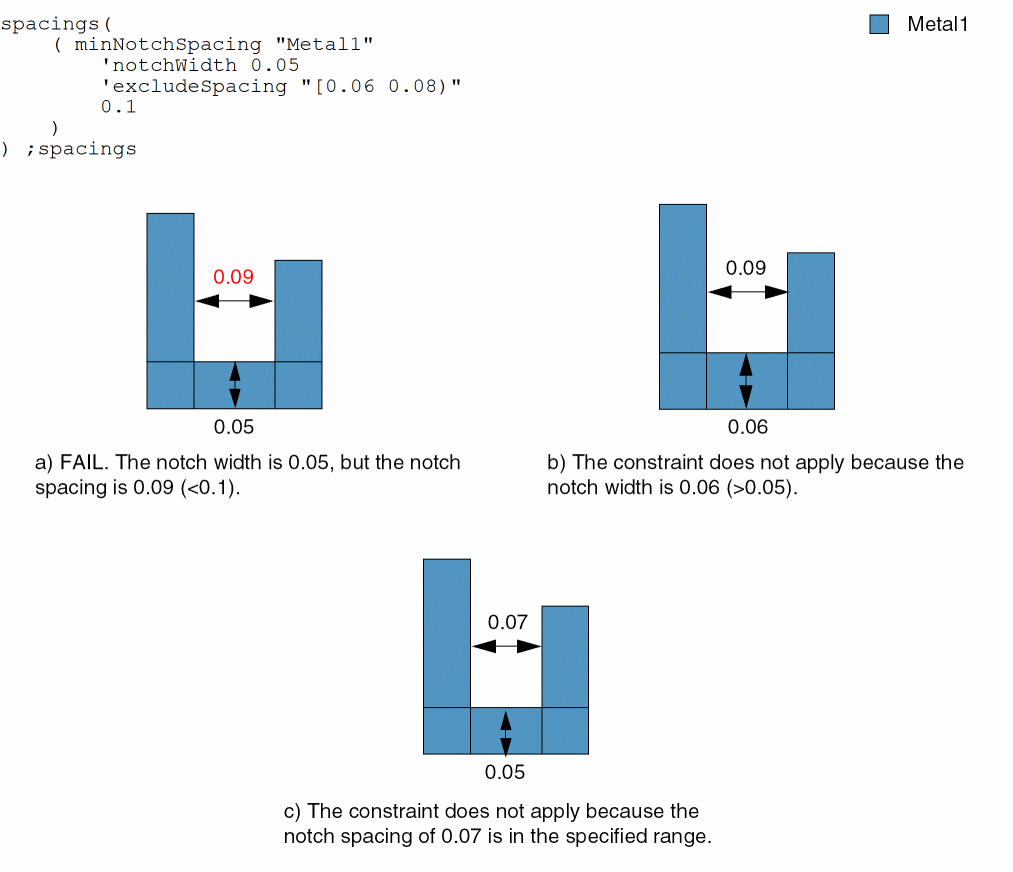 spacings(
    ( minNotchSpacing "Metal1"
        'notchWidth 0.05
        'excludeSpacing "[0.06 0.08)"
        0.1
    )
) ;spacings

Metal1

0.09

0.05

a) FAIL. The notch width is 0.05, but the notch spacing is 0.09 (<0.1).

0.09

0.06

b) The constraint does not apply because the notch width is 0.06 (>0.05).

0.07

0.05

c) The constraint does not apply because the notch spacing of 0.07 is in the specified range.