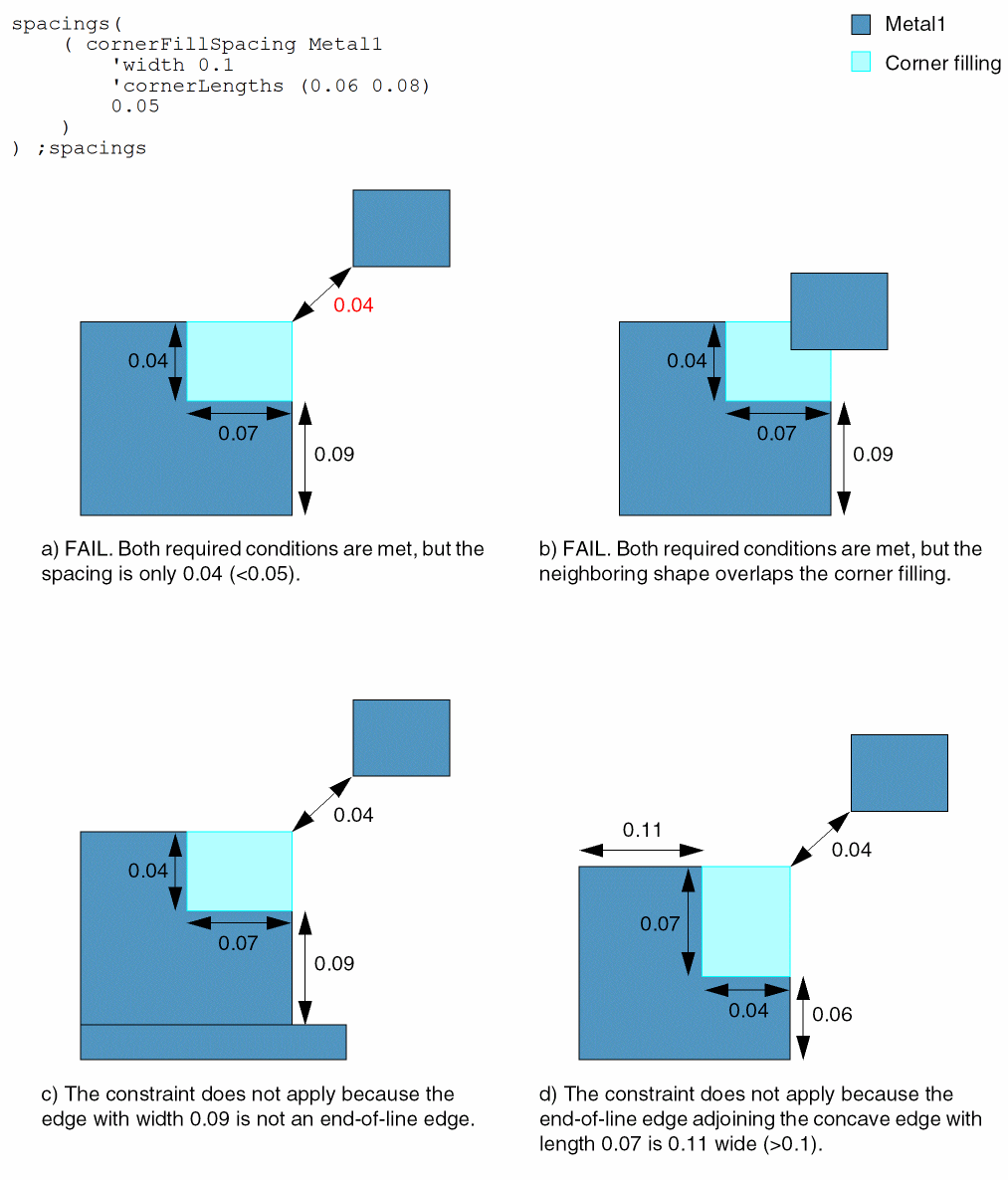 spacings(
( cornerFillSpacing Metal1
'width 0.1
'cornerLengths (0.06 0.08)
0.05
)
) ;spacings

Metal1
Corner filling

0.04
0.04
0.07
0.09

a) FAIL. Both required conditions are met, but the spacing is only 0.04 (<0.05).

0.04
0.07
0.09

b) FAIL. Both required conditions are met, but the neighboring shape overlaps the corner filling.

0.04
0.04
0.07
0.09

c) The constraint does not apply because the edge with width 0.09 is not an end-of-line edge.

0.11
0.04
0.07
0.04
0.06

d) The constraint does not apply because the end-of-line edge adjoining the concave edge with length 0.07 is 0.11 wide (>0.1).