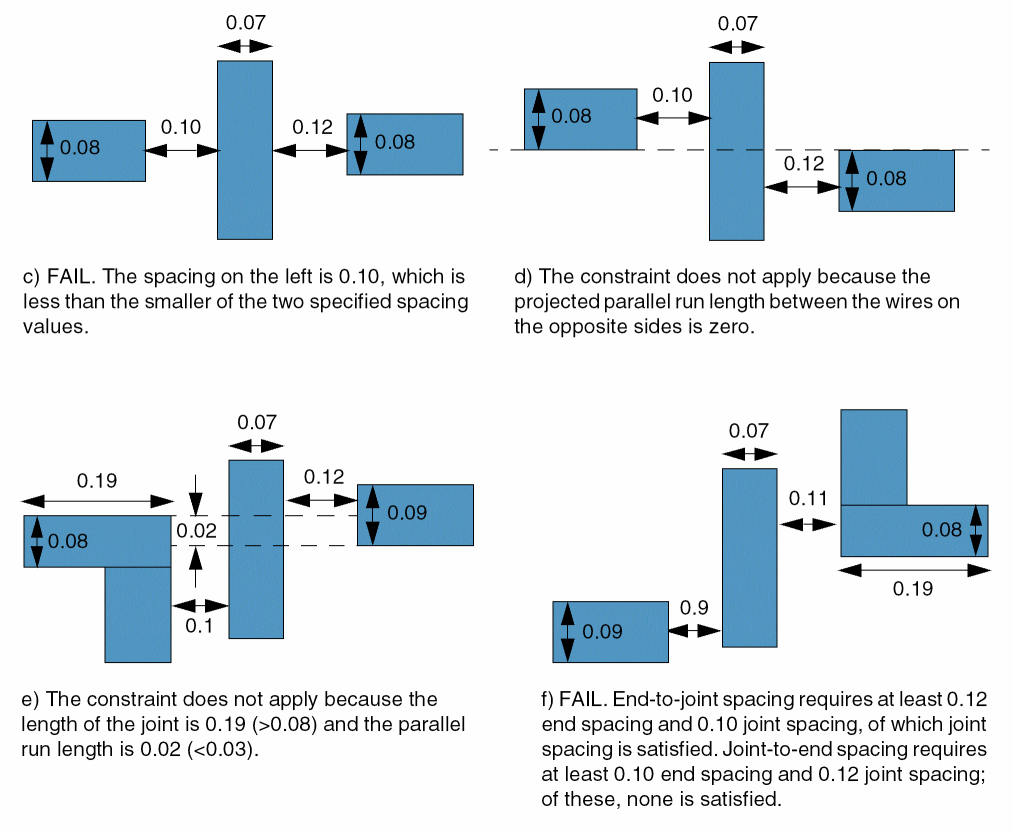 0.07

0.08

0.10

0.12

0.08

c) FAIL. The spacing on the left is 0.10, which is less than the smaller of the two specified spacing values.

0.07

0.08

0.10

0.12

0.08

d) The constraint does not apply because the projected parallel run length between the wires on the opposite sides is zero.

0.07

0.19

0.12

0.08

0.02

0.09

0.1

e) The constraint does not apply because the length of the joint is 0.19 (>0.08) and the parallel run length is 0.02 (<0.03).

0.07

0.11

0.08

0.19

0.9

0.09

f) FAIL. End-to-joint spacing requires at least 0.12 end spacing and 0.10 joint spacing, of which joint spacing is satisfied. Joint-to-end spacing requires at least 0.10 end spacing and 0.12 joint spacing; of these, none is satisfied.