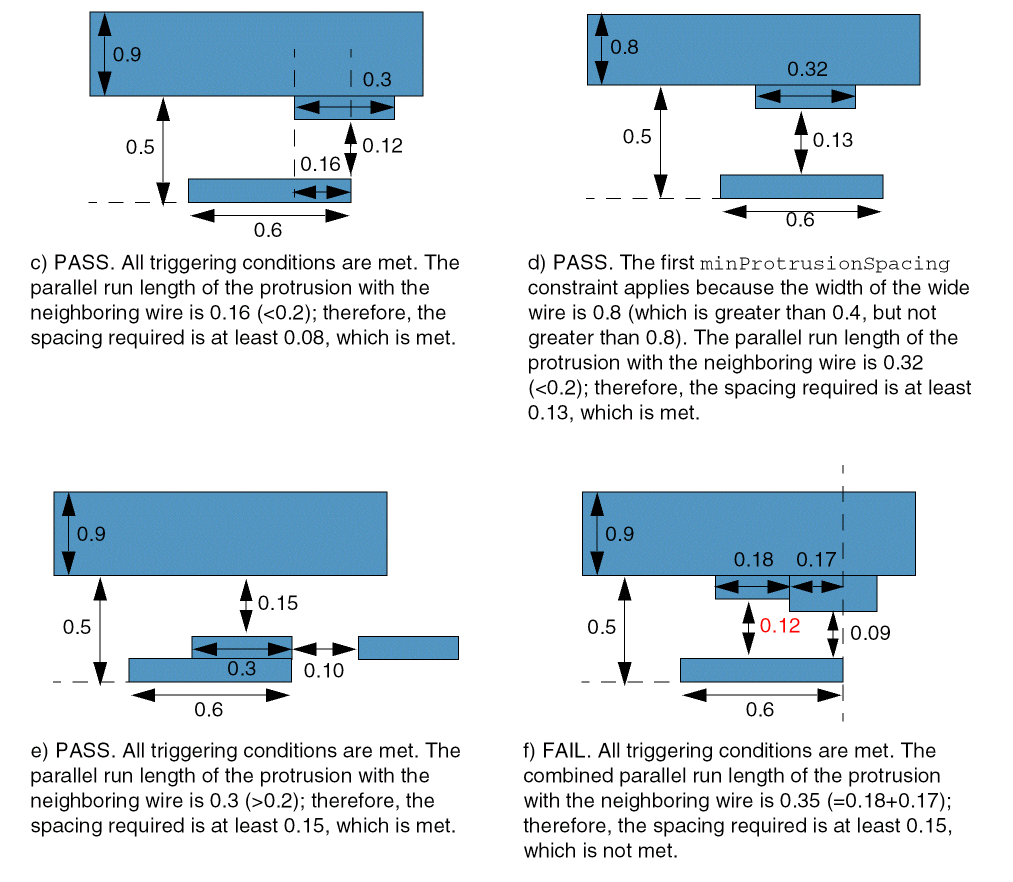 0.9

0.3

0.5

0.12

0.16

0.6

c) PASS. All triggering conditions are met. The parallel run length of the protrusion with the neighboring wire is 0.16 (<0.2); therefore, the spacing required is at least 0.08, which is met.

0.8

0.32

0.5

0.13

0.6

d) PASS. The first minProtrusionSpacing constraint applies because the width of the wide wire is 0.8 (which is greater than 0.4, but not greater than 0.8). The parallel run length of the protrusion with the neighboring wire is 0.32 (<0.2); therefore, the spacing required is at least 0.13, which is met.

0.9

0.15

0.5

0.3

0.10

0.6

e) PASS. All triggering conditions are met. The parallel run length of the protrusion with the neighboring wire is 0.3 (>0.2); therefore, the spacing required is at least 0.15, which is met.

0.9

0.18

0.17

0.5

0.12

0.09

0.6

f) FAIL. All triggering conditions are met. The combined parallel run length of the protrusion with the neighboring wire is 0.35 (=0.18+0.17); therefore, the spacing required is at least 0.15, which is not met.