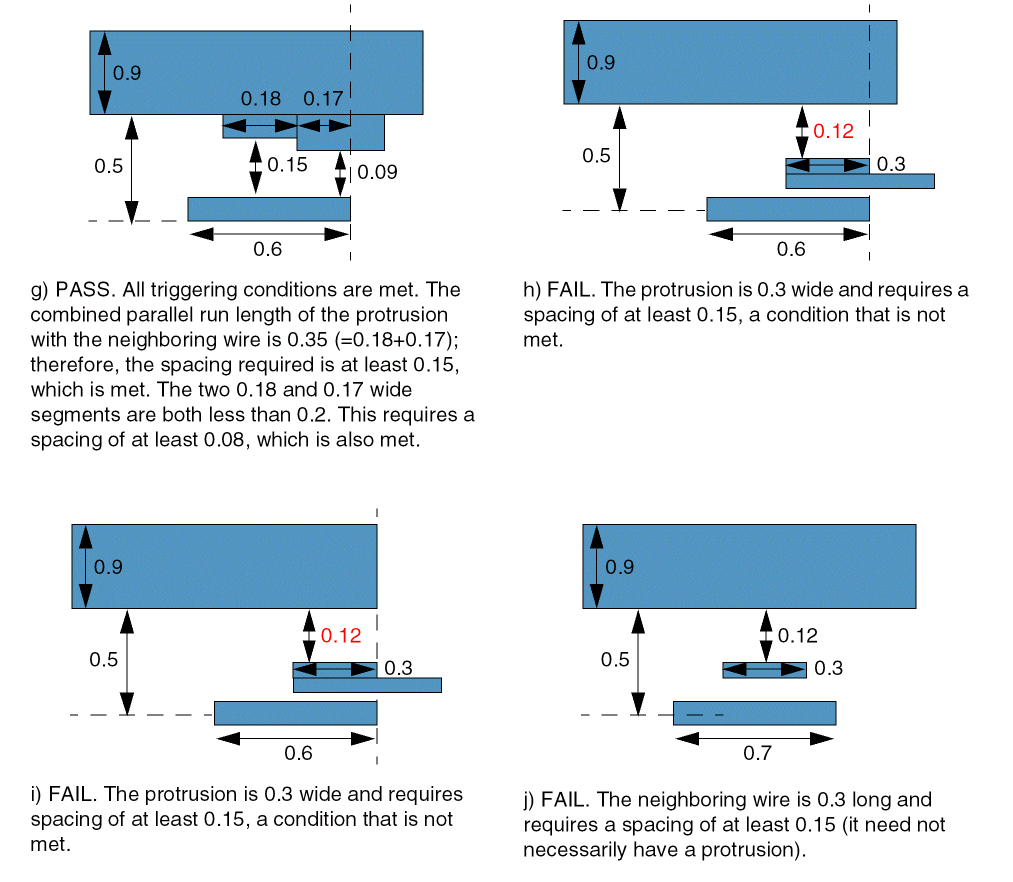 0.9

0.18 0.17

0.5

0.15

0.09

0.6

g) PASS. All triggering conditions are met. The combined parallel run length of the protrusion with the neighboring wire is 0.35 (=0.18+0.17); therefore, the spacing required is at least 0.15, which is met. The two 0.18 and 0.17 wide segments are both less than 0.2. This requires a spacing of at least 0.08, which is also met.

0.9

0.12

0.5

0.3

0.6

h) FAIL. The protrusion is 0.3 wide and requires a spacing of at least 0.15, a condition that is not met.

0.9

0.12

0.5

0.3

0.6

i) FAIL. The protrusion is 0.3 wide and requires spacing of at least 0.15, a condition that is not met.

0.9

0.12

0.5

0.3

0.7

j) FAIL. The neighboring wire is 0.3 long and requires a spacing of at least 0.15 (it need not necessarily have a protrusion).