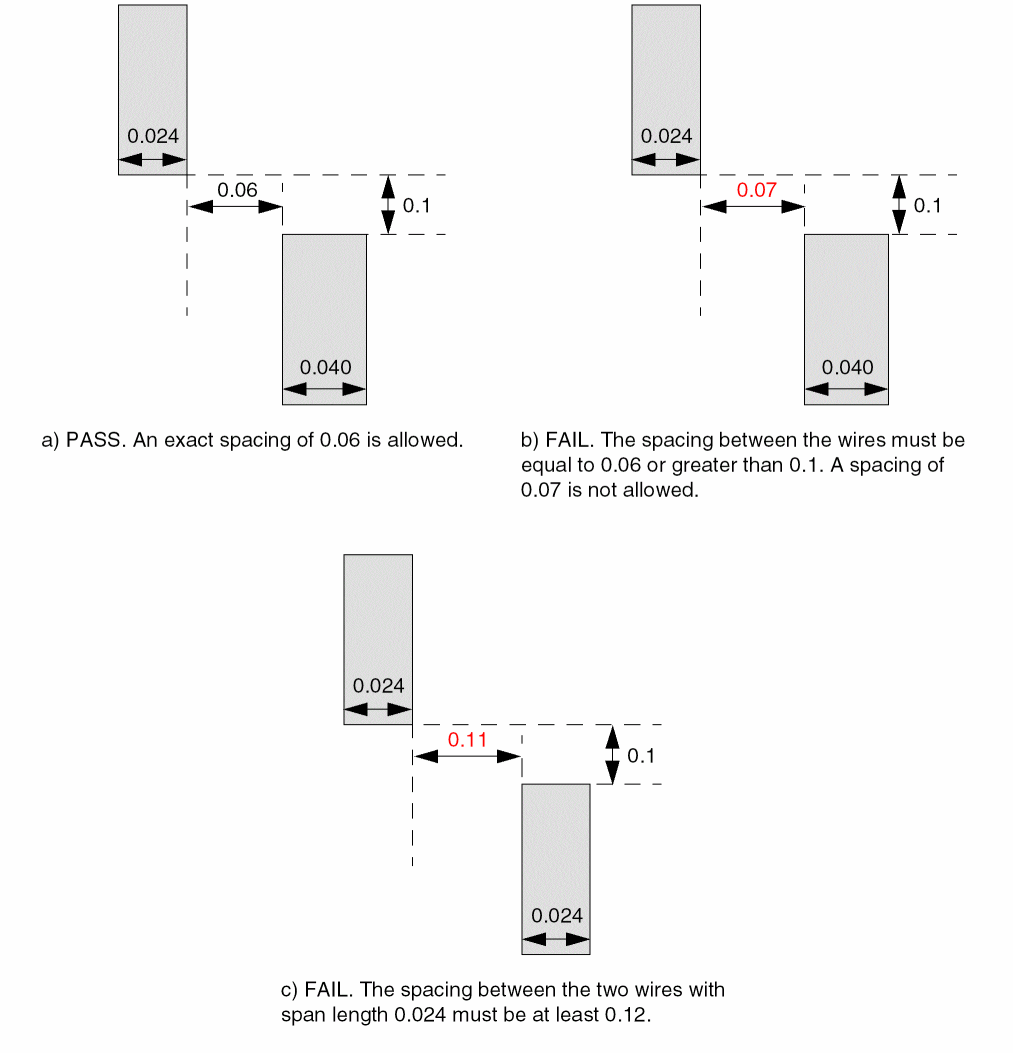 0.024

0.06

0.1

0.040

a) PASS. An exact spacing of 0.06 is allowed.

0.024

0.07

0.1

0.040

b) FAIL. The spacing between the wires must be equal to 0.06 or greater than 0.1. A spacing of 0.07 is not allowed.

0.024

0.11

0.1

0.024

c) FAIL. The spacing between the two wires with span length 0.024 must be at least 0.12.