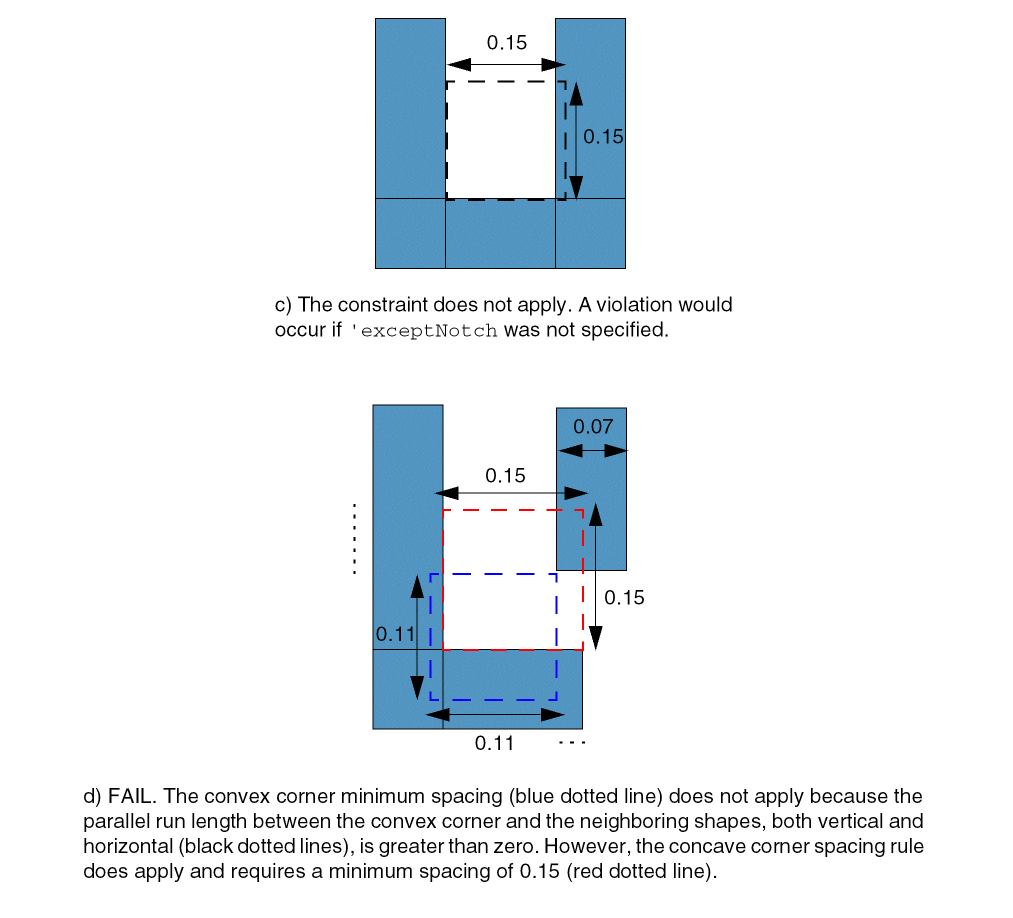 0.15

0.15

c) The constraint does not apply. A violation would occur if 'exceptNotch was not specified.

0.07

0.15

0.15

0.11

0.11

d) FAIL. The convex corner minimum spacing (blue dotted line) does not apply because the parallel run length between the convex corner and the neighboring shapes, both vertical and horizontal (black dotted lines), is greater than zero. However, the concave corner spacing rule does apply and requires a minimum spacing of 0.15 (red dotted line).