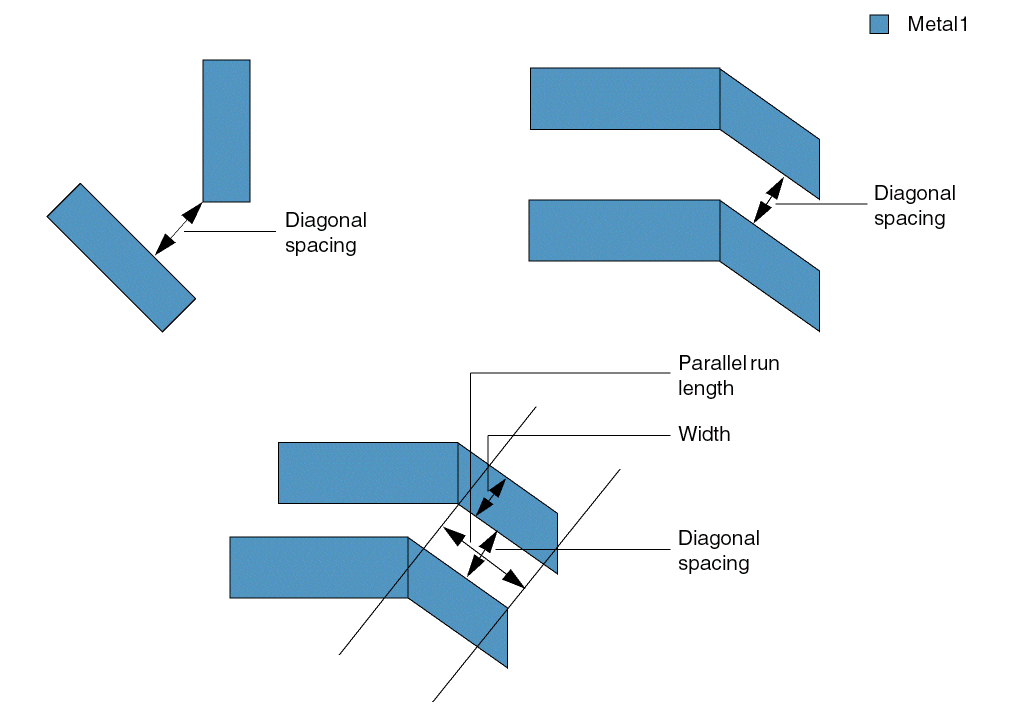 Metal1

Diagonal spacing

Diagonal spacing

Parallel run length

Width

Diagonal spacing