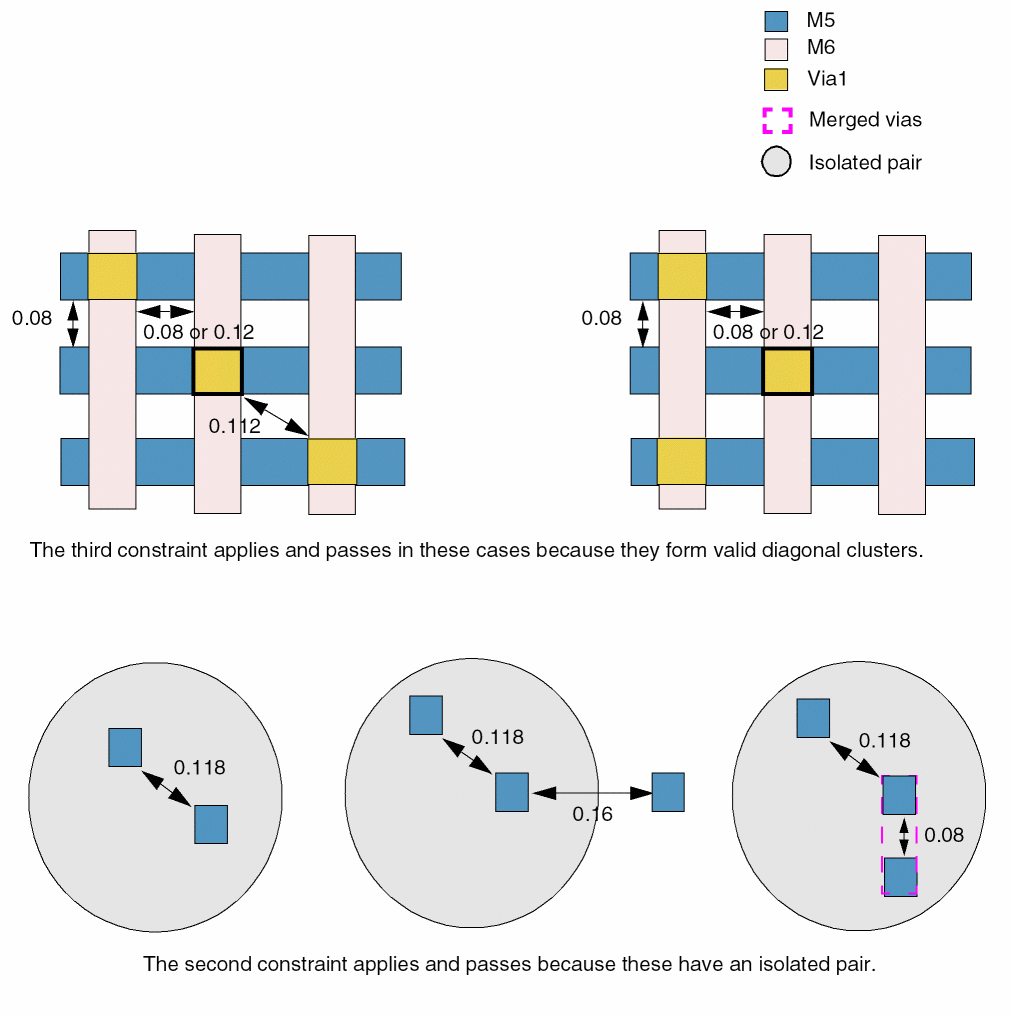 M5
M6
Via1
Merged vias
Isolated pair

0.08
0.08 or 0.12
0.112

0.08
0.08 or 0.12

The third constraint applies and passes in these cases because they form valid diagonal clusters.

0.118

0.118
0.16

0.118
0.08

The second constraint applies and passes because these have an isolated pair.