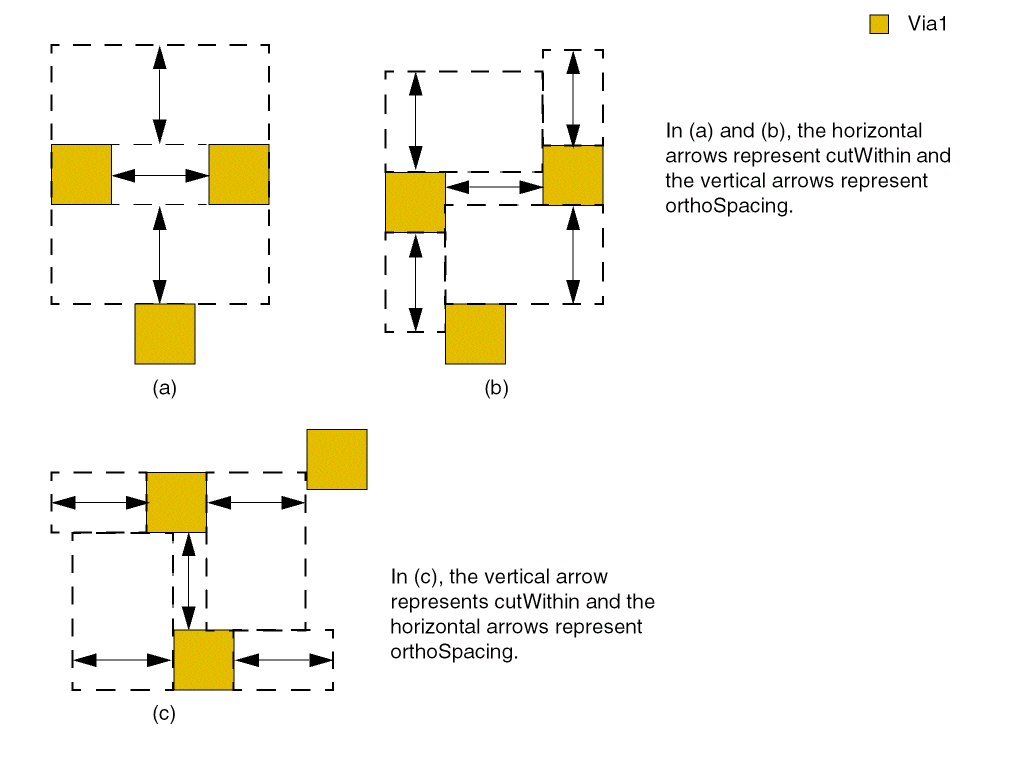 Via1

In (a) and (b), the horizontal arrows represent cutWithin and the vertical arrows represent orthoSpacing.

(a)

(b)

In (c), the vertical arrow represents cutWithin and the horizontal arrows represent orthoSpacing.

(c)