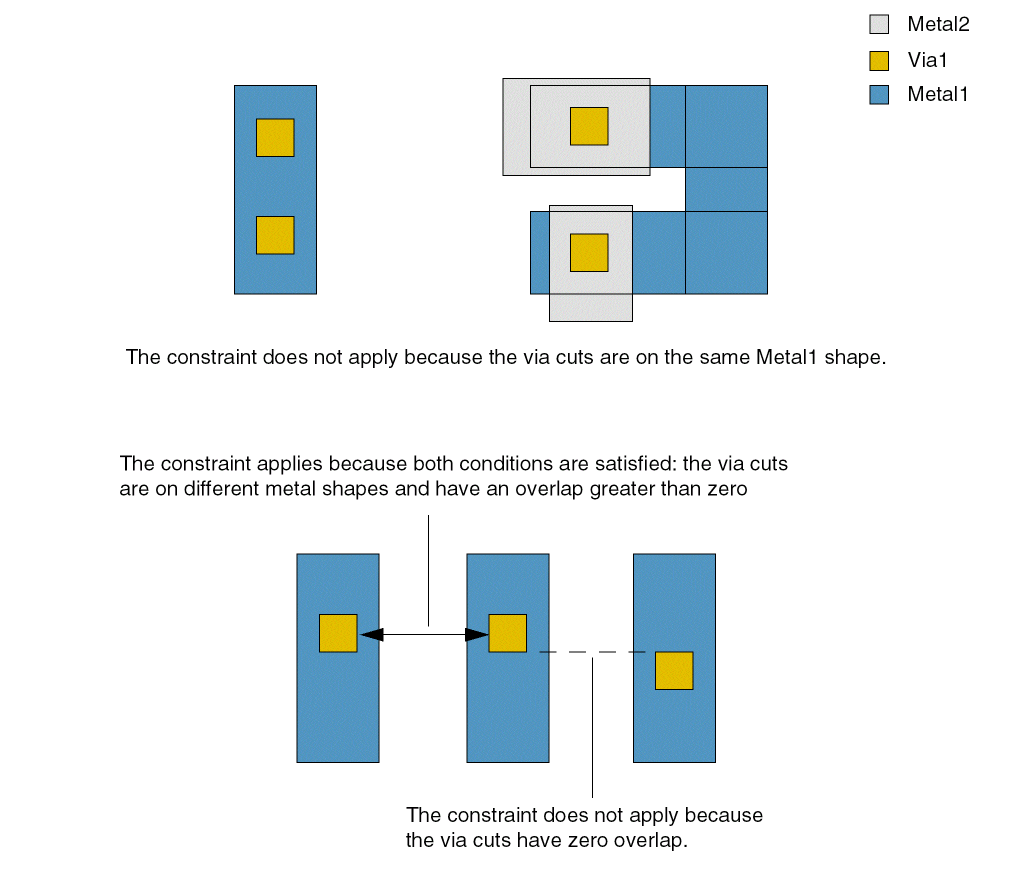 Metal2
Via1
Metal1

The constraint does not apply because the via cuts are on the same Metal1 shape.

The constraint applies because both conditions are satisfied: the via cuts are on different metal shapes and have an overlap greater than zero

The constraint does not apply because the via cuts have zero overlap.