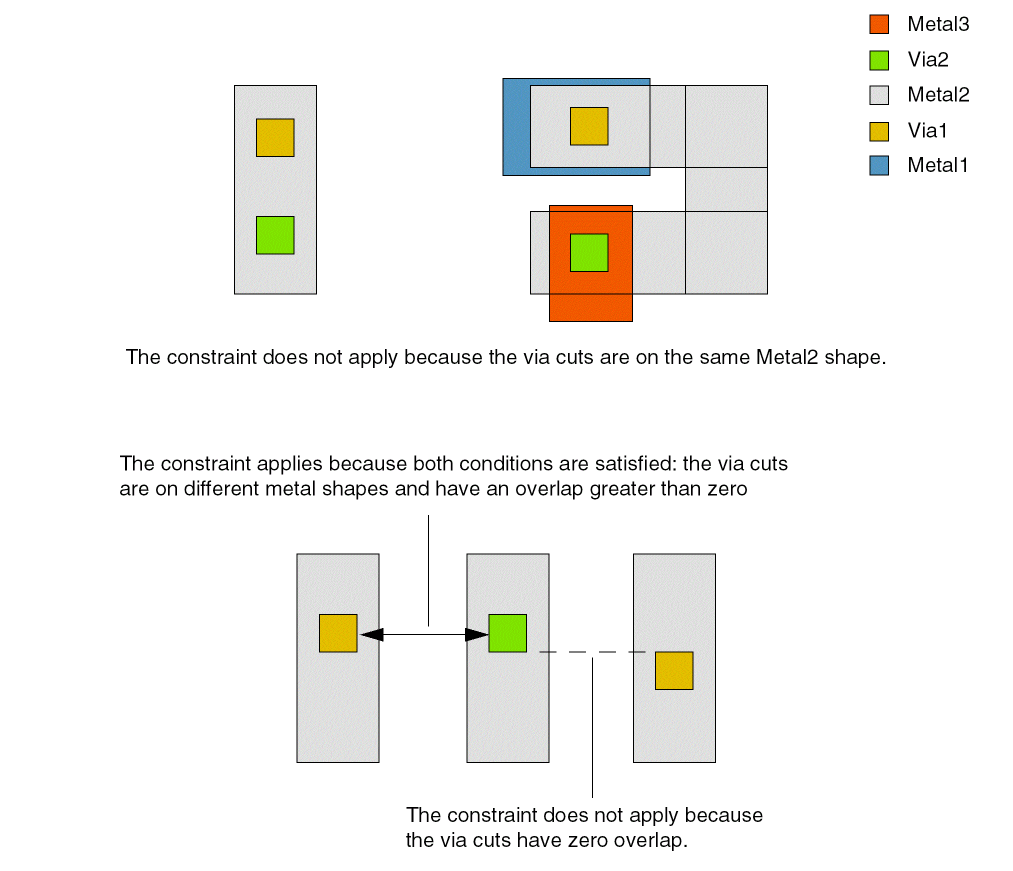 Metal3
Via2
Metal2
Via1
Metal1

The constraint does not apply because the via cuts are on the same Metal2 shape.

The constraint applies because both conditions are satisfied: the via cuts are on different metal shapes and have an overlap greater than zero

The constraint does not apply because the via cuts have zero overlap.