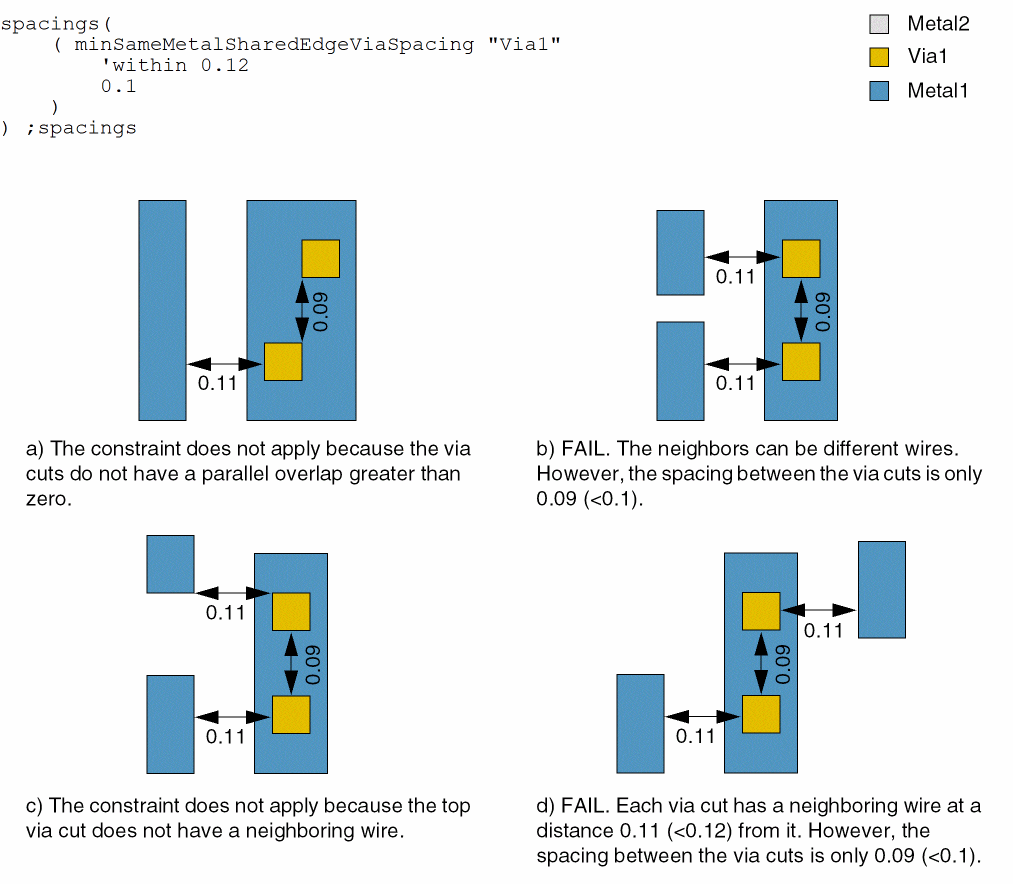 spacings(
    ( minSameMetalSharedEdgeViaSpacing "Via1"
        'within 0.12
        0.1
    )
) ;spacings

Metal2
Via1
Metal1

0.09
0.11

a) The constraint does not apply because the via cuts do not have a parallel overlap greater than zero.

0.11
0.09
0.11

b) FAIL. The neighbors can be different wires. However, the spacing between the via cuts is only 0.09 (<0.1).

0.11
0.09
0.11

c) The constraint does not apply because the top via cut does not have a neighboring wire.

0.11
0.09
0.11

d) FAIL. Each via cut has a neighboring wire at a distance 0.11 (<0.12) from it. However, the spacing between the via cuts is only 0.09 (<0.1).