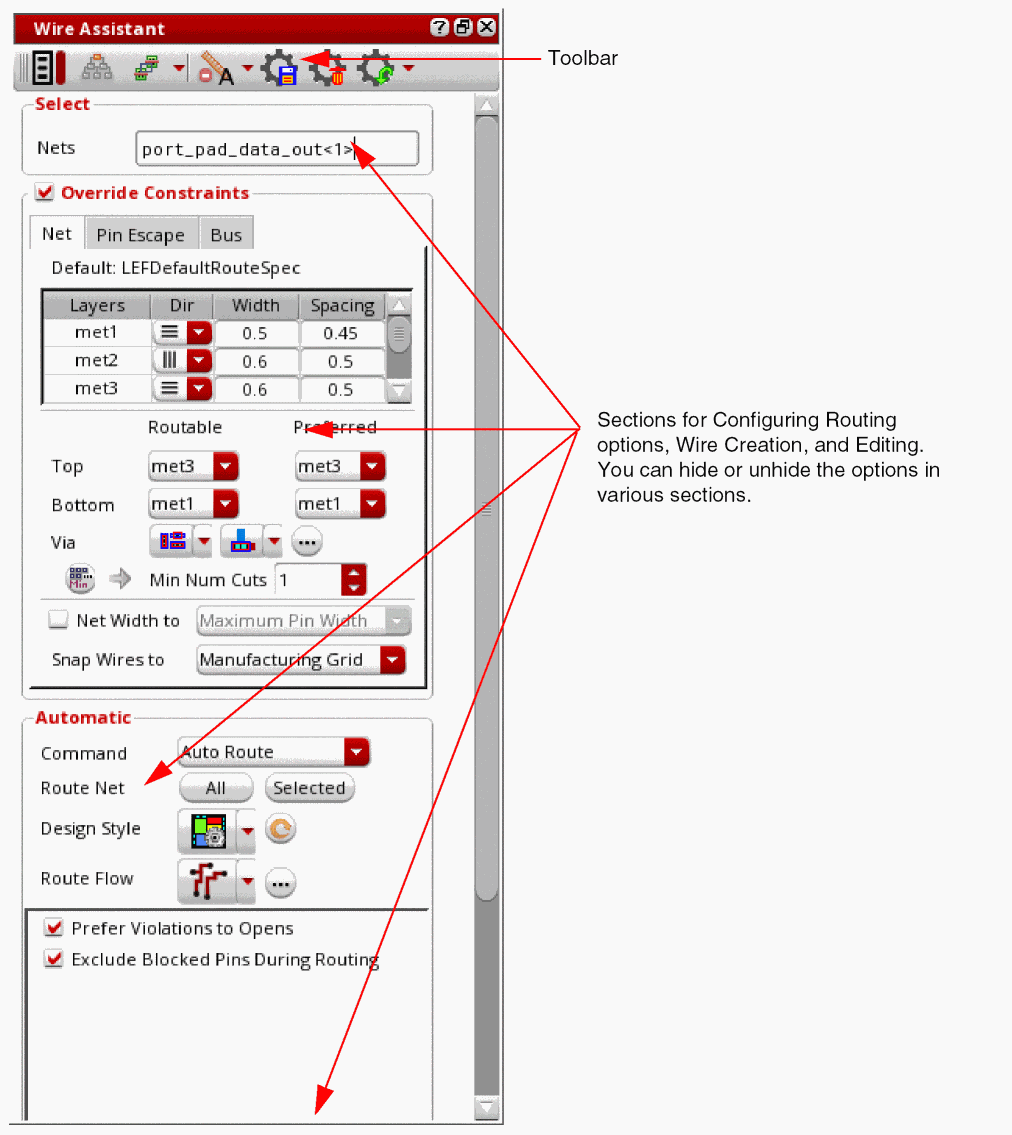 Wire Assistant

Toolbar

Select

Nets port_pad_data_out<1>

Override Constraints

Net Pin Escape Bus

Default: LEFDefaultRouteSpec

| Layers | Dir | Width | Spacing |
|---|---|---|---|
| met1 | | 0.5 | 0.45 |
| met2 | | 0.6 | 0.5 |
| met3 | | 0.6 | 0.5 |

Routable Preferred

Top met3 met3

Bottom met1 met1

Via

Min Num Cuts 1

Net Width to Maximum Pin Width

Snap Wires to Manufacturing Grid

Sections for Configuring Routing options, Wire Creation, and Editing. You can hide or unhide the options in various sections.

Automatic

Command Auto Route

Route Net All Selected

Design Style

Route Flow

Prefer Violations to Opens

Exclude Blocked Pins During Routing