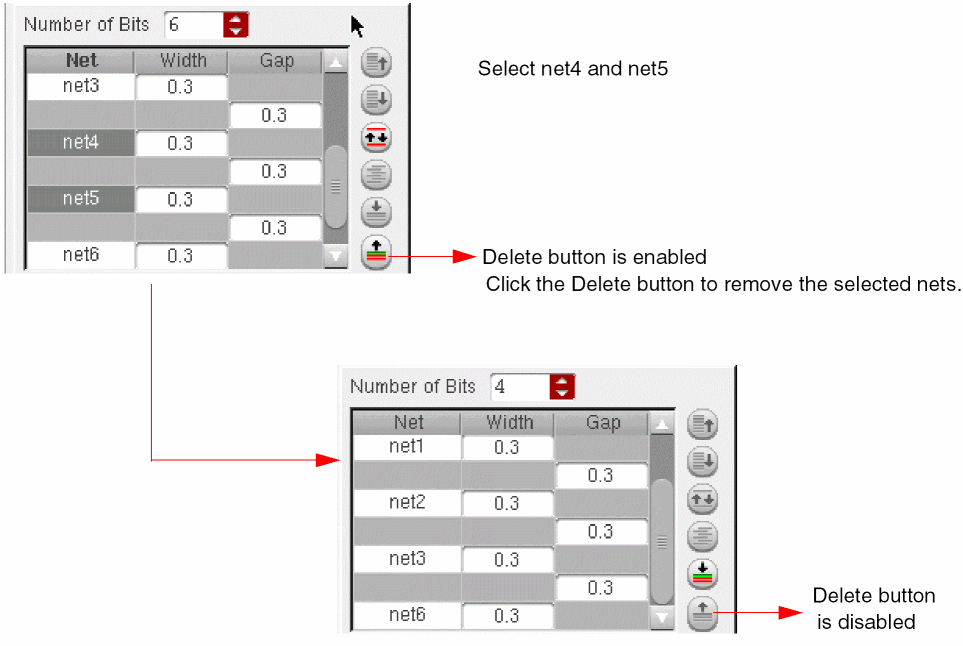 Number of Bits 6

| Net | Width | Gap |
|---|---|---|
| net3 | 0.3 | |
| | | 0.3 |
| net4 | 0.3 | |
| | | 0.3 |
| net5 | 0.3 | |
| | | 0.3 |
| net6 | 0.3 | |

Select net4 and net5

Delete button is enabled
Click the Delete button to remove the selected nets.

Number of Bits 4

| Net | Width | Gap |
|---|---|---|
| net1 | 0.3 | |
| | | 0.3 |
| net2 | 0.3 | |
| | | 0.3 |
| net3 | 0.3 | |
| | | 0.3 |
| net6 | 0.3 | |

Delete button is disabled