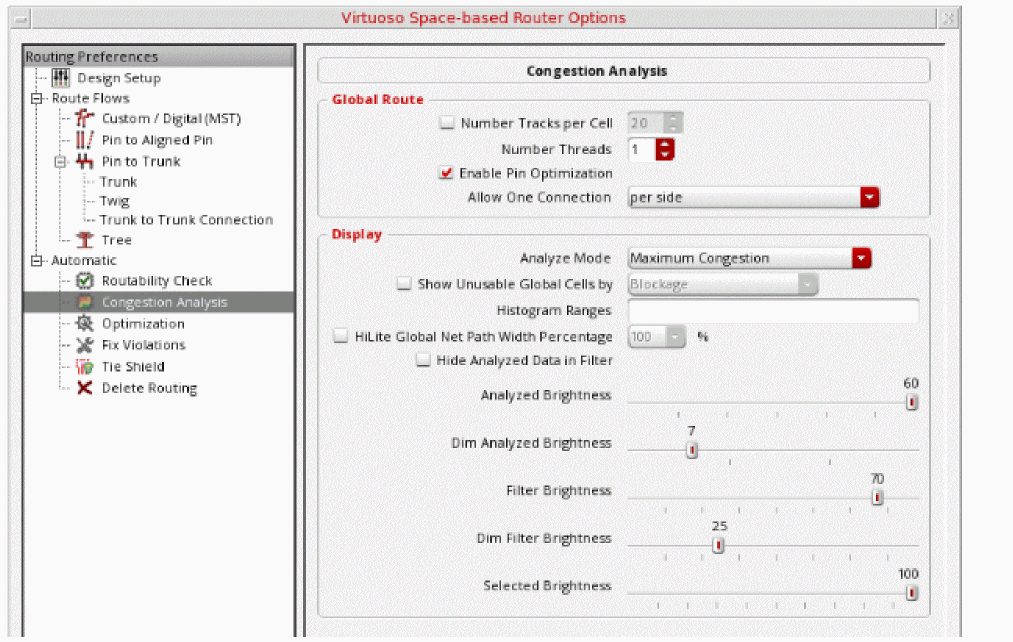 Virtuoso Space-based Router Options

Routing Preferences
Design Setup
Route Flows
Custom / Digital (MST)
Pin to Aligned Pin
Pin to Trunk
Trunk
Twig
Trunk to Trunk Connection
Tree
Automatic
Routability Check
Congestion Analysis
Optimization
Fix Violations
Tie Shield
Delete Routing

Congestion Analysis

Global Route
Number Tracks per Cell 20
Number Threads 1
Enable Pin Optimization
Allow One Connection per side

Display
Analyze Mode Maximum Congestion
Show Unusable Global Cells by Blockage
Histogram Ranges
HiLite Global Net Path Width Percentage 100 %
Hide Analyzed Data in Filter
Analyzed Brightness 60
Dim Analyzed Brightness 7
Filter Brightness 70
Dim Filter Brightness 25
Selected Brightness 100