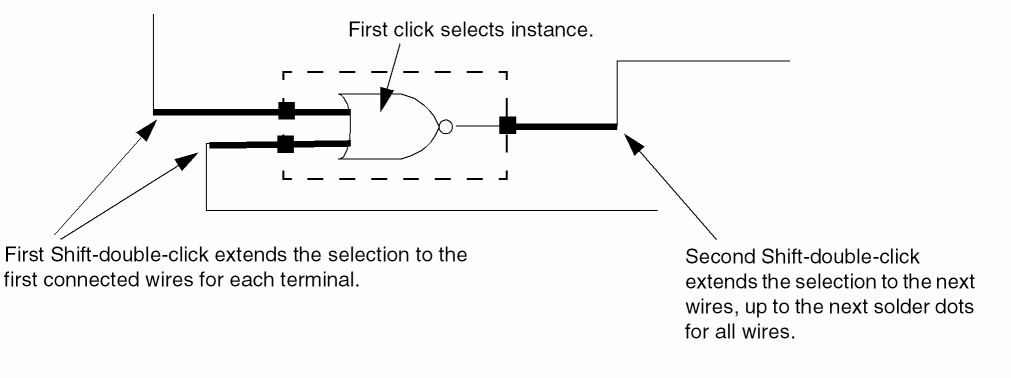 First click selects instance.

First Shift-double-click extends the selection to the first connected wires for each terminal.

Second Shift-double-click extends the selection to the next wires, up to the next solder dots for all wires.