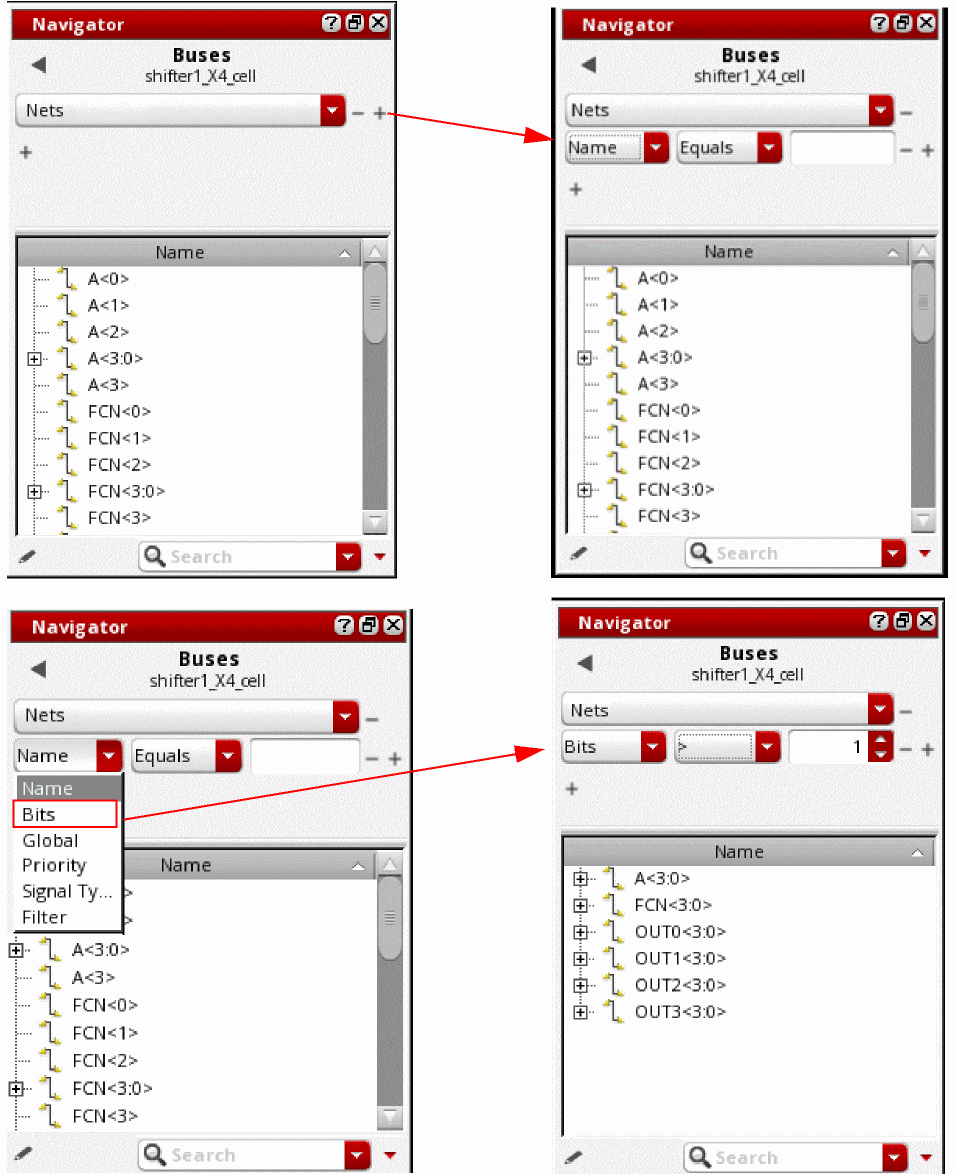 Navigator

Buses
shifter1_X4_cell

Nets

Name

A<0>
A<1>
A<2>
A<3:0>
A<3>
FCN<0>
FCN<1>
FCN<2>
FCN<3:0>
FCN<3>

Search

Navigator

Buses
shifter1_X4_cell

Nets

Name
Equals

Name

A<0>
A<1>
A<2>
A<3:0>
A<3>
FCN<0>
FCN<1>
FCN<2>
FCN<3:0>
FCN<3>

Search

Navigator

Buses
shifter1_X4_cell

Nets

Name
Equals

Name
Bits
Global
Priority
Signal Ty...
Filter

Name

A<3:0>
A<3>
FCN<0>
FCN<1>
FCN<2>
FCN<3:0>
FCN<3>

Search

Navigator

Buses
shifter1_X4_cell

Nets

Bits
>
1

Name

A<3:0>
FCN<3:0>
OUT0<3:0>
OUT1<3:0>
OUT2<3:0>
OUT3<3:0>

Search