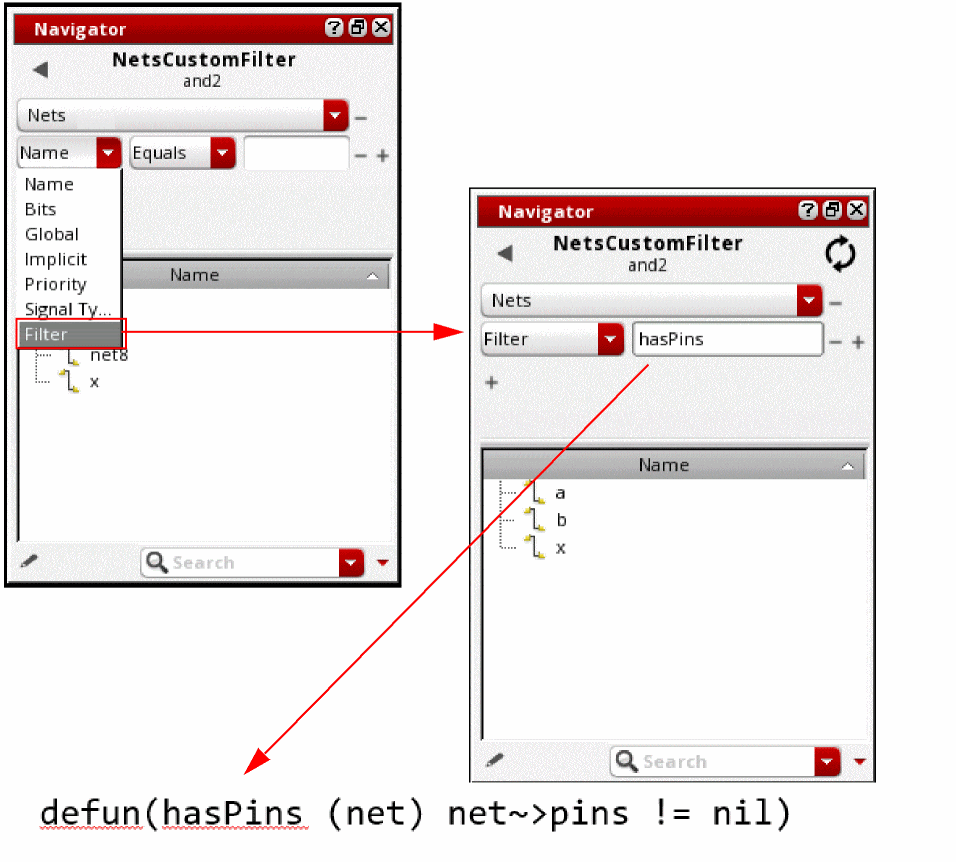 Navigator

NetsCustomFilter
and2

Nets

Name
Equals

Name
Bits
Global
Implicit
Priority
Signal Ty...
Filter

Name

net8
x

Search

Navigator

NetsCustomFilter
and2

Nets

Filter
hasPins

Name

a
b
x

Search

defun(hasPins (net) net~>pins != nil)