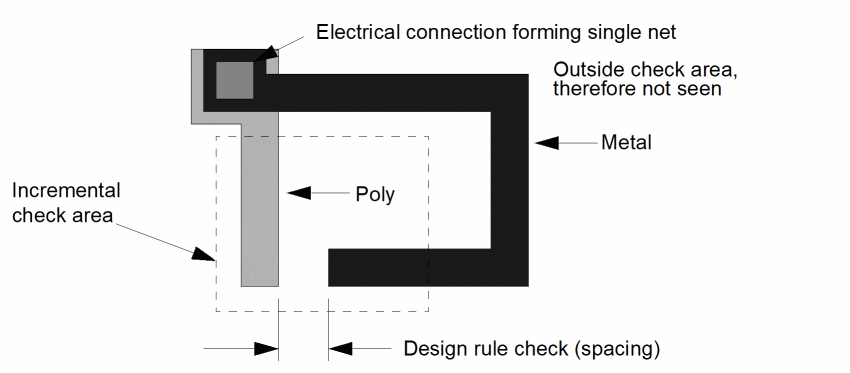 Electrical connection forming single net

Outside check area, therefore not seen

Metal

Incremental check area

Poly

Design rule check (spacing)