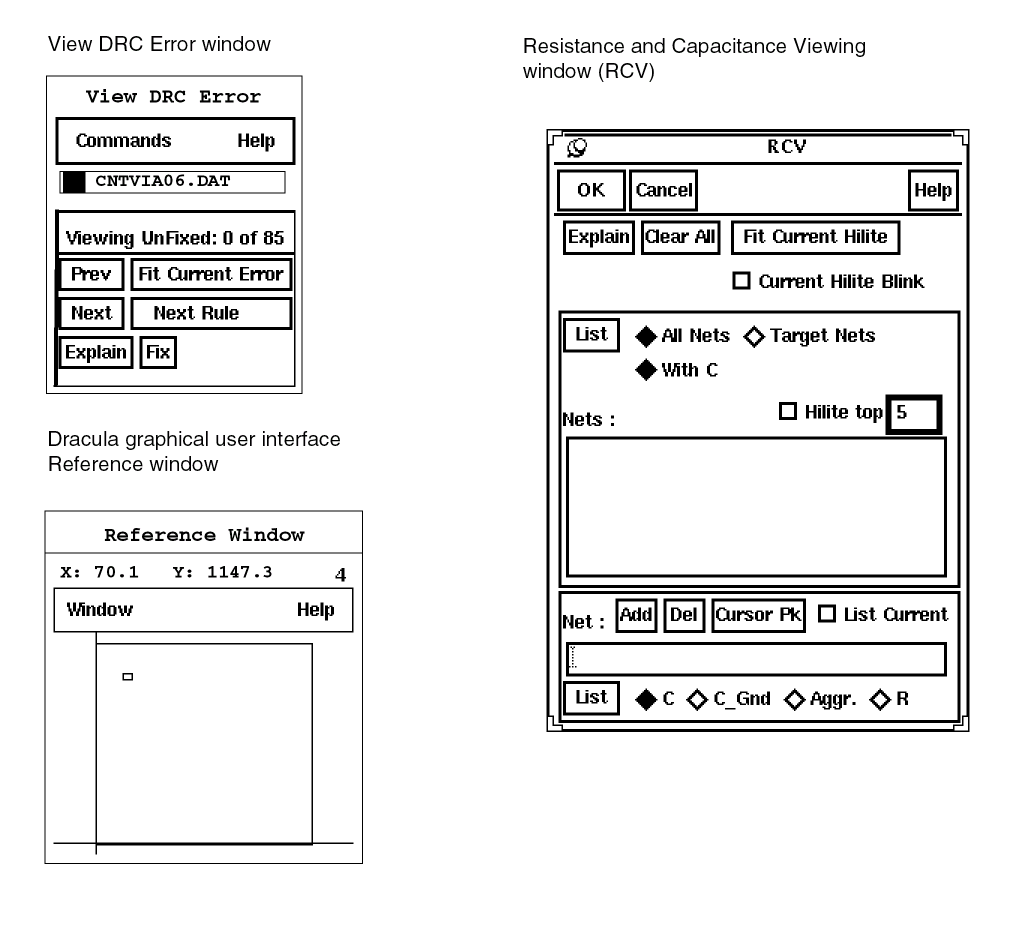 View DRC Error window

View DRC Error

Commands Help

CNTVIA06.DAT

Viewing UnFixed: 0 of 85

Prev Fit Current Error

Next Next Rule

Explain Fix

Dracula graphical user interface Reference window

Reference Window

X: 70.1 Y: 1147.3 4

Window Help

Resistance and Capacitance Viewing window (RCV)

RCV

OK Cancel Help

Explain Clear All Fit Current Hilite

Current Hilite Blink

List All Nets Target Nets

With C

Nets : Hilite top 5

Net : Add Del Cursor Pk List Current

List C C_Gnd Aggr. R