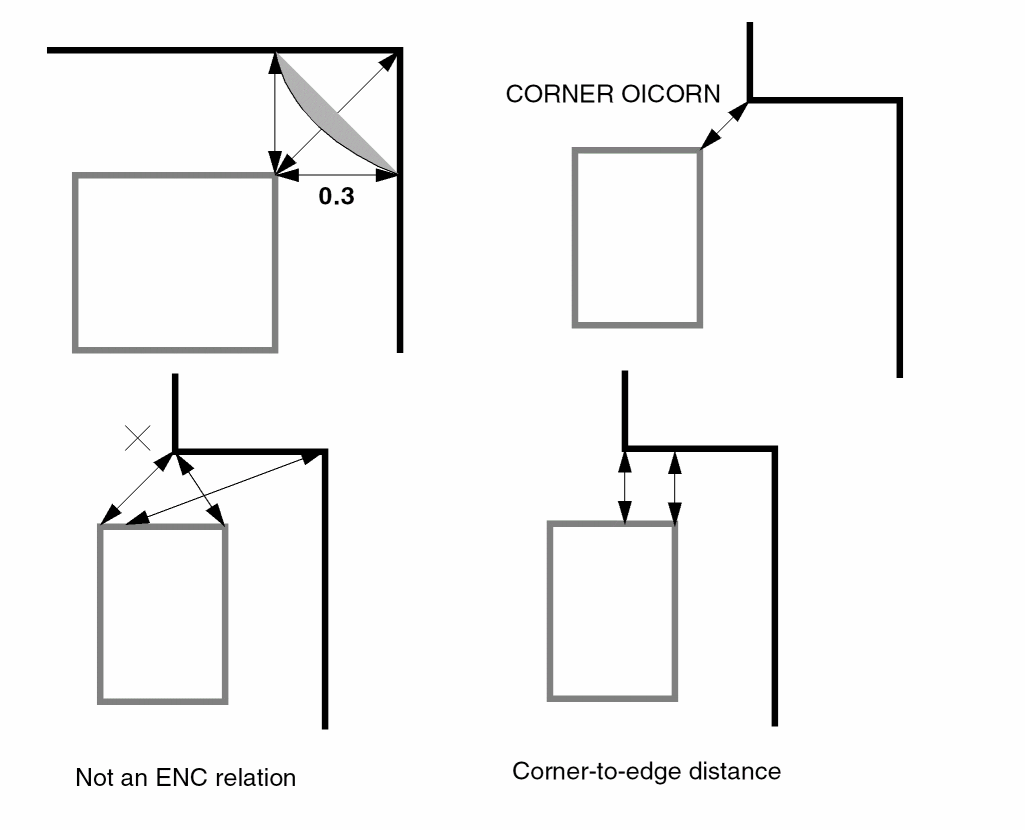 0.3

CORNER OICORN

Not an ENC relation

Corner-to-edge distance