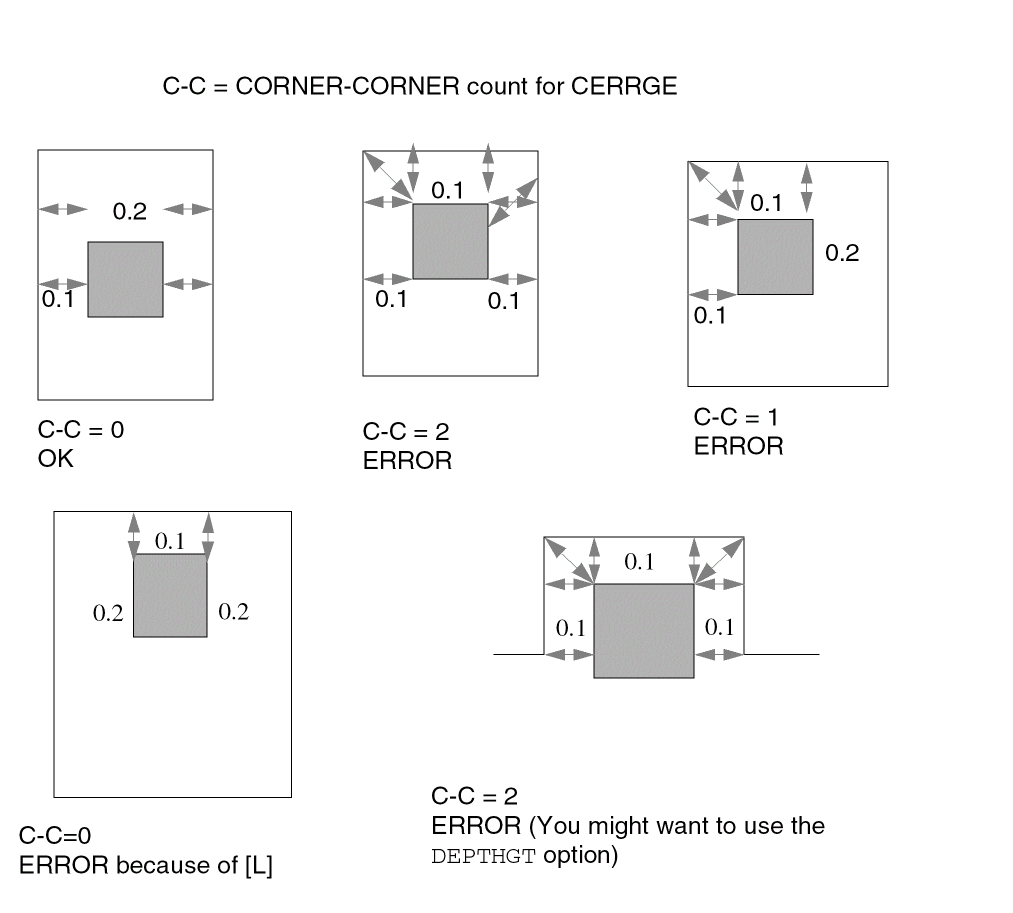 C-C = CORNER-CORNER count for CERRGE

0.2

0.1

C-C = 0
OK

0.1

0.1

0.1

C-C = 2
ERROR

0.1

0.2

0.1

C-C = 1
ERROR

0.1

0.2

0.2

C-C=0
ERROR because of [L]

0.1

0.1

0.1

C-C = 2
ERROR (You might want to use the DEPTHGT option)