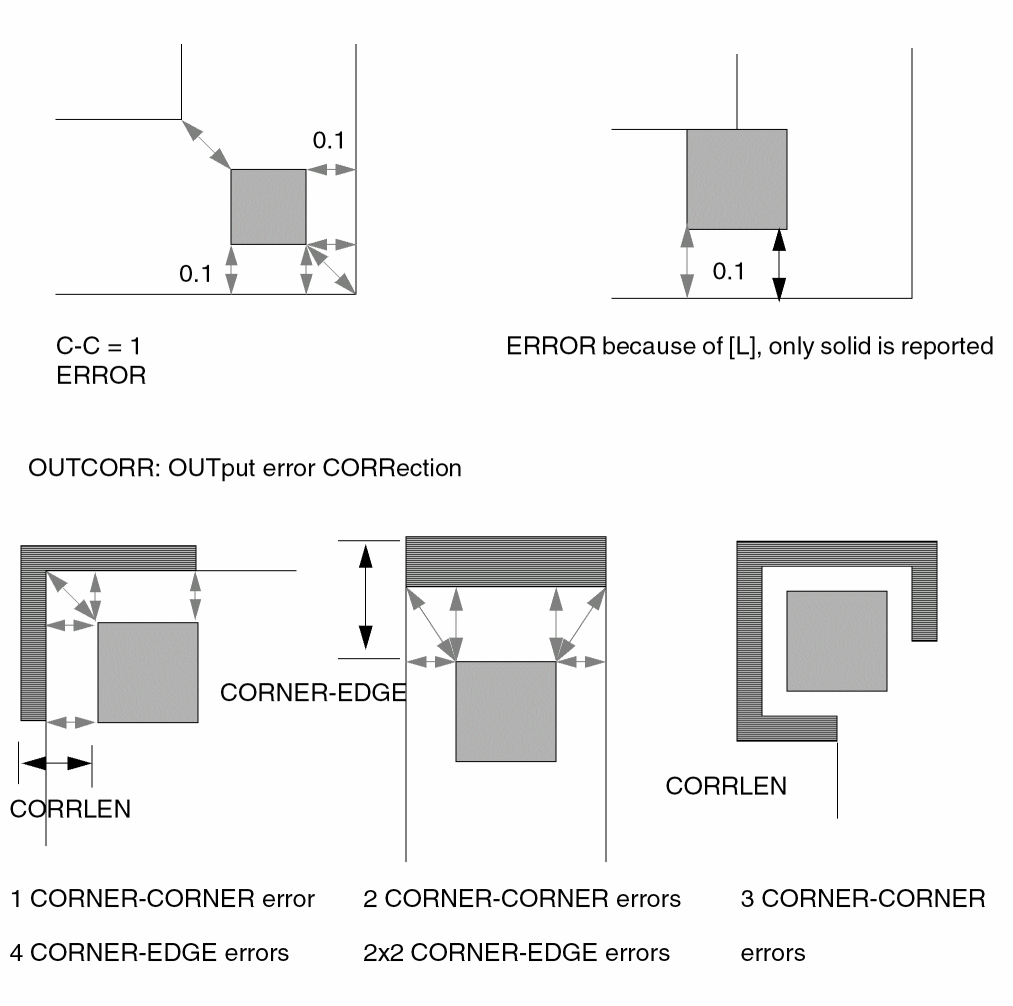 0.1

0.1

C-C = 1
ERROR

0.1

ERROR because of [L], only solid is reported

OUTCORR: OUTput error CORRection

CORRLEN

CORNER-EDGE

CORRLEN

1 CORNER-CORNER error

4 CORNER-EDGE errors

2 CORNER-CORNER errors

2x2 CORNER-EDGE errors

3 CORNER-CORNER

errors