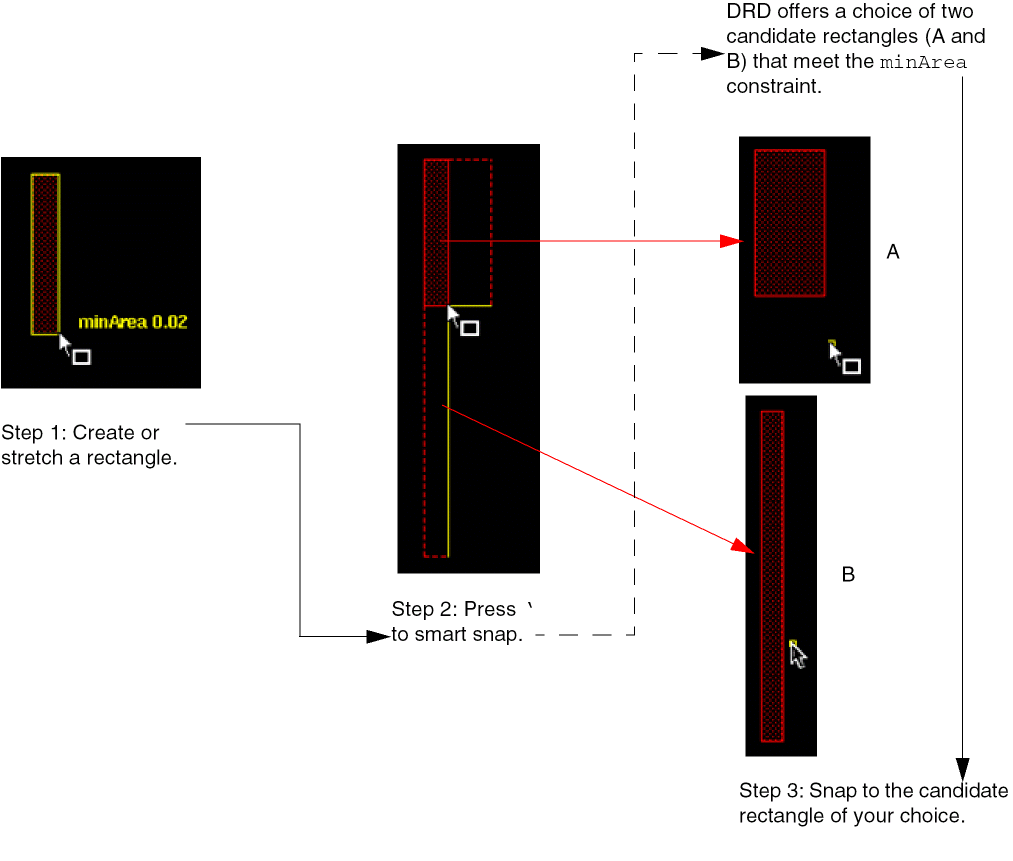 DRD offers a choice of two candidate rectangles (A and B) that meet the minArea constraint.

minArea 0.02

Step 1: Create or stretch a rectangle.

Step 2: Press ` to smart snap.

A

B

Step 3: Snap to the candidate rectangle of your choice.