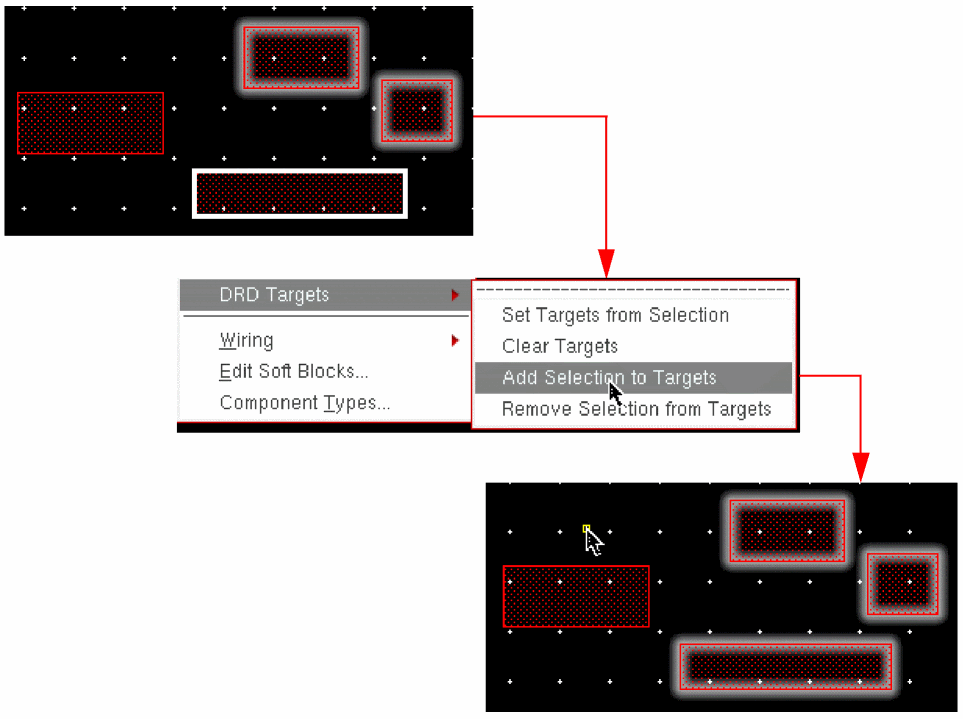 DRD Targets

Wiring
Edit Soft Blocks...
Component Types...

Set Targets from Selection
Clear Targets
Add Selection to Targets
Remove Selection from Targets