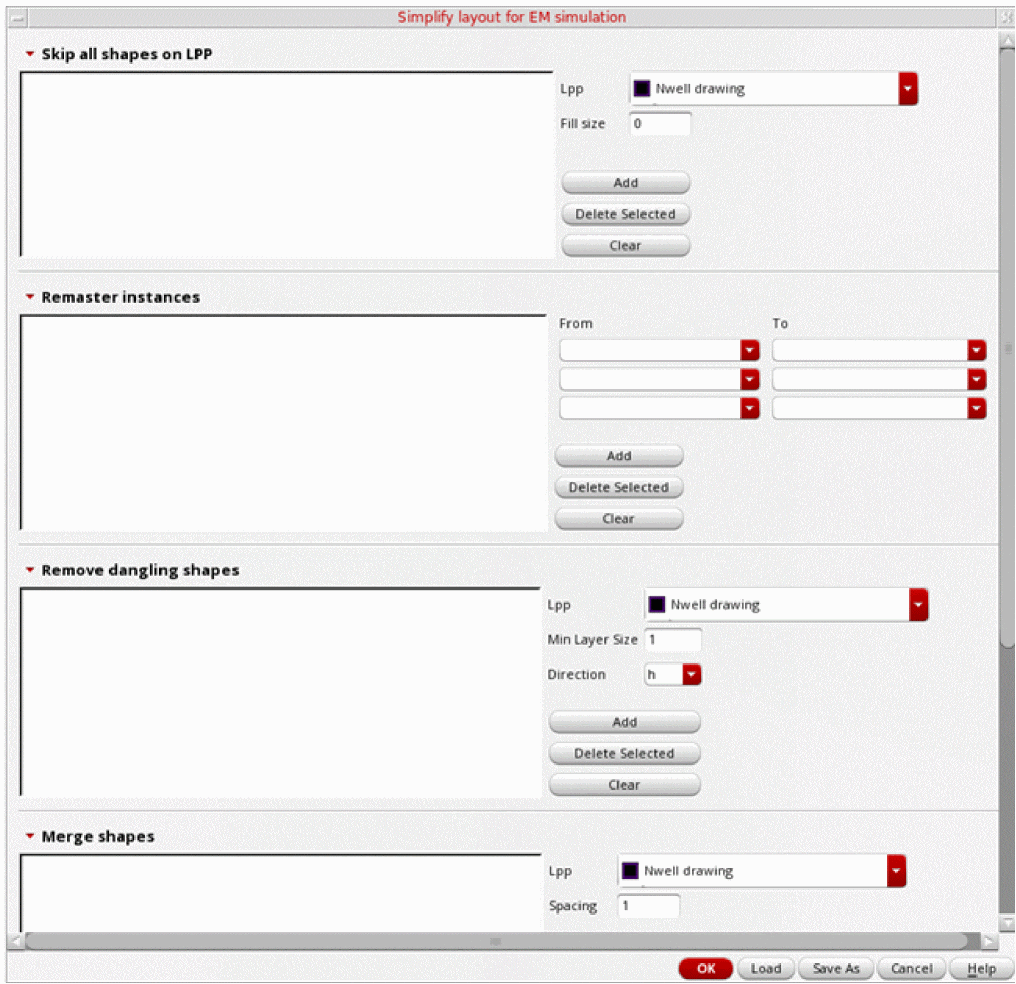 Simplify layout for EM simulation

Skip all shapes on LPP

Lpp Nwell drawing

Fill size 0

Add

Delete Selected

Clear

Remaster instances

From

To

Add

Delete Selected

Clear

Remove dangling shapes

Lpp Nwell drawing

Min Layer Size 1

Direction h

Add

Delete Selected

Clear

Merge shapes

Lpp Nwell drawing

Spacing 1

OK Load Save As Cancel Help