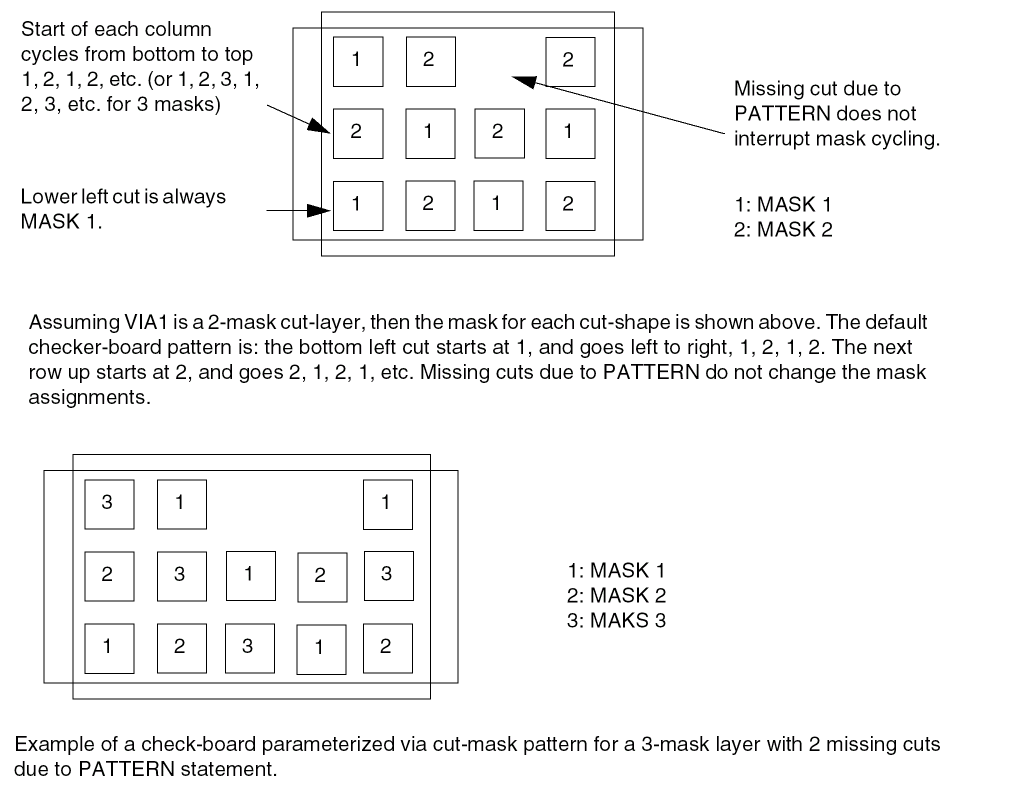 Start of each column cycles from bottom to top 1, 2, 1, 2, etc. (or 1, 2, 3, 1, 2, 3, etc. for 3 masks)

Lower left cut is always MASK 1.

1 2 2

2 1 2 1

1 2 1 2

Missing cut due to PATTERN does not interrupt mask cycling.

1: MASK 1
2: MASK 2

Assuming VIA1 is a 2-mask cut-layer, then the mask for each cut-shape is shown above. The default checker-board pattern is: the bottom left cut starts at 1, and goes left to right, 1, 2, 1, 2. The next row up starts at 2, and goes 2, 1, 2, 1, etc. Missing cuts due to PATTERN do not change the mask assignments.

3 1 1

2 3 1 2 3

1 2 3 1 2

1: MASK 1
2: MASK 2
3: MAKS 3

Example of a check-board parameterized via cut-mask pattern for a 3-mask layer with 2 missing cuts due to PATTERN statement.