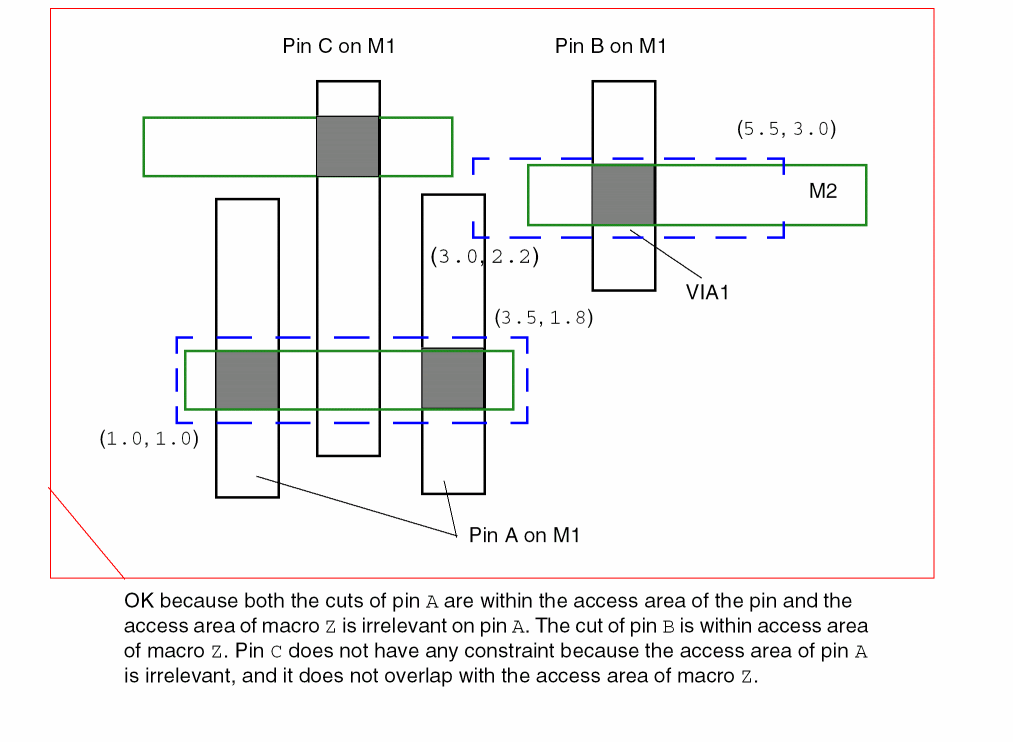 Pin C on M1

Pin B on M1

(5.5, 3.0)

M2

(3.0, 2.2)

VIA1

(3.5, 1.8)

(1.0, 1.0)

Pin A on M1

OK because both the cuts of pin A are within the access area of the pin and the access area of macro Z is irrelevant on pin A. The cut of pin B is within access area of macro Z. Pin C does not have any constraint because the access area of pin A is irrelevant, and it does not overlap with the access area of macro Z.