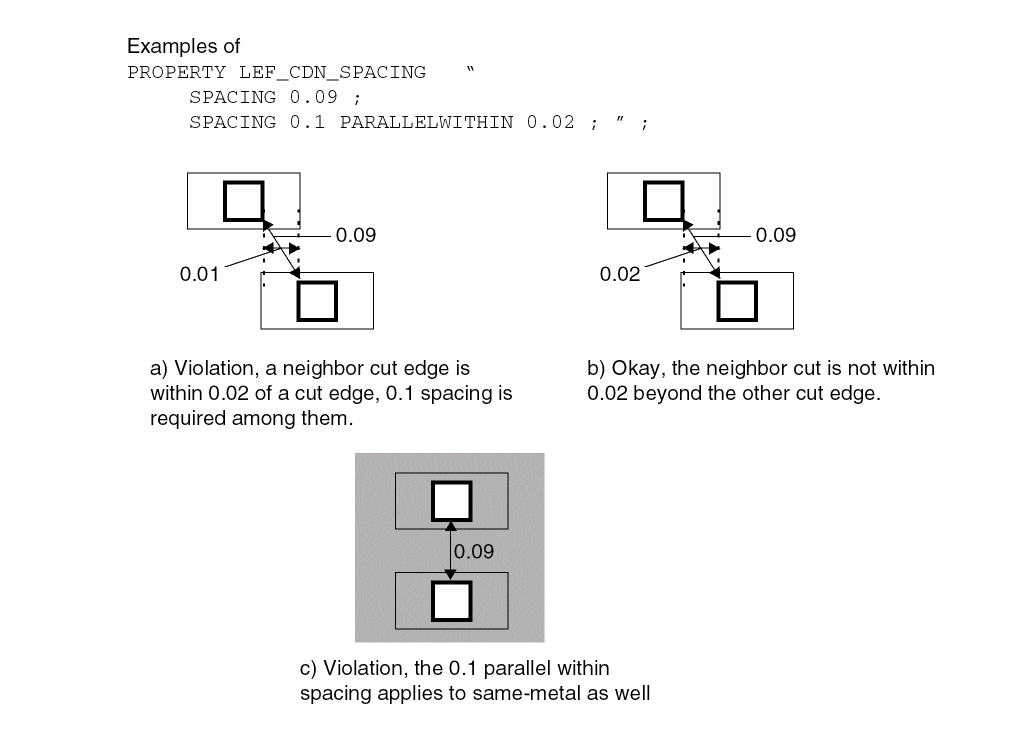 Examples of
PROPERTY LEF_CDN_SPACING "
SPACING 0.09 ;
SPACING 0.1 PARALLELWITHIN 0.02 ; " ;

0.09
0.01

0.09
0.02

a) Violation, a neighbor cut edge is within 0.02 of a cut edge, 0.1 spacing is required among them.

b) Okay, the neighbor cut is not within 0.02 beyond the other cut edge.

0.09

c) Violation, the 0.1 parallel within spacing applies to same-metal as well