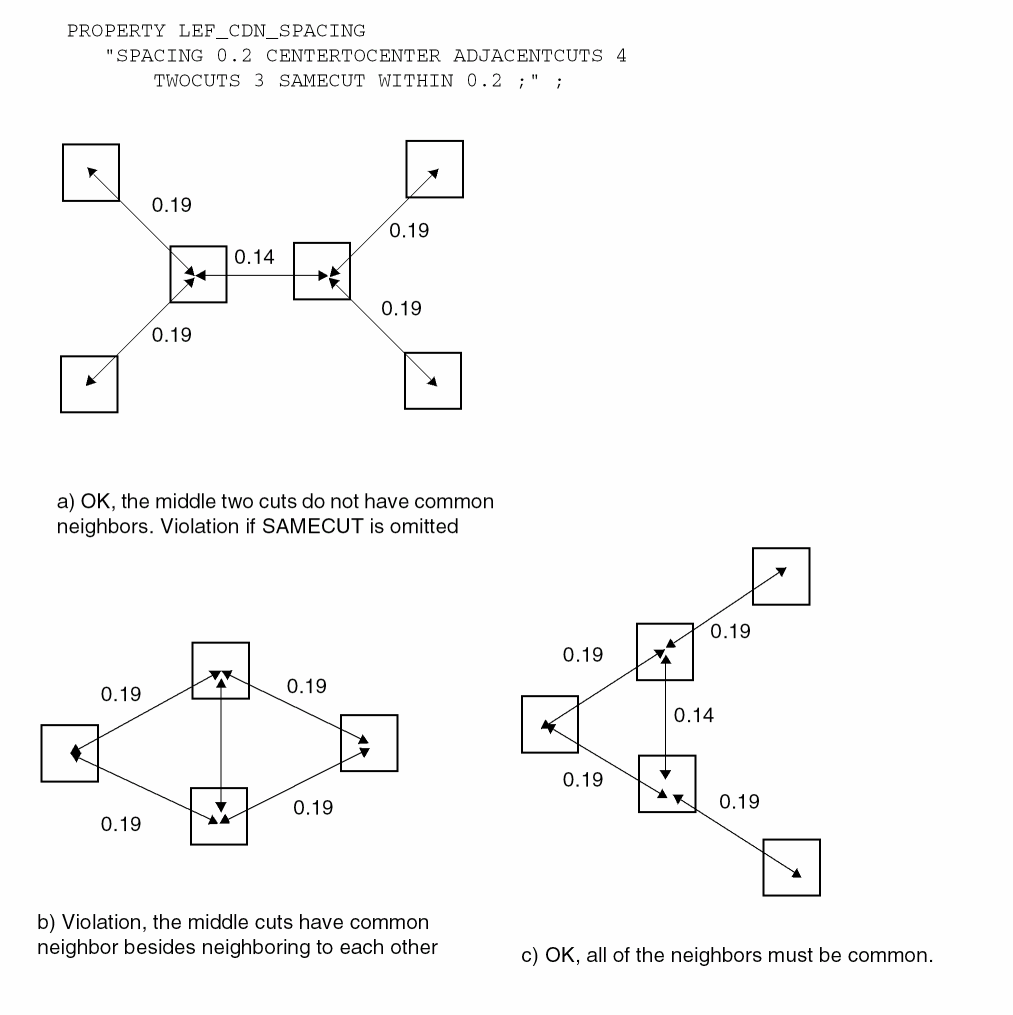 PROPERTY LEF_CDN_SPACING
"SPACING 0.2 CENTERTOCENTER ADJACENTCUTS 4
TWOCUTS 3 SAMECUT WITHIN 0.2 ;" ;

0.19
0.19
0.14
0.19
0.19

a) OK, the middle two cuts do not have common neighbors. Violation if SAMECUT is omitted

0.19
0.19
0.19
0.19

b) Violation, the middle cuts have common neighbor besides neighboring to each other

0.19
0.19
0.14
0.19
0.19

c) OK, all of the neighbors must be common.