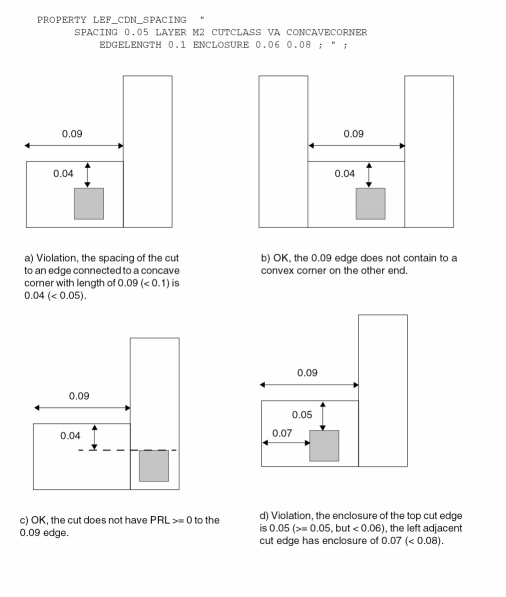 PROPERTY LEF_CDN_SPACING "
SPACING 0.05 LAYER M2 CUTCLASS VA CONCAVECORNER
EDGELENGTH 0.1 ENCLOSURE 0.06 0.08 ; " ;

0.09

0.04

a) Violation, the spacing of the cut to an edge connected to a concave corner with length of 0.09 (< 0.1) is 0.04 (< 0.05).

0.09

0.04

b) OK, the 0.09 edge does not contain to a convex corner on the other end.

0.09

0.04

c) OK, the cut does not have PRL >= 0 to the 0.09 edge.

0.09

0.05

0.07

d) Violation, the enclosure of the top cut edge is 0.05 (>= 0.05, but < 0.06), the left adjacent cut edge has enclosure of 0.07 (< 0.08).