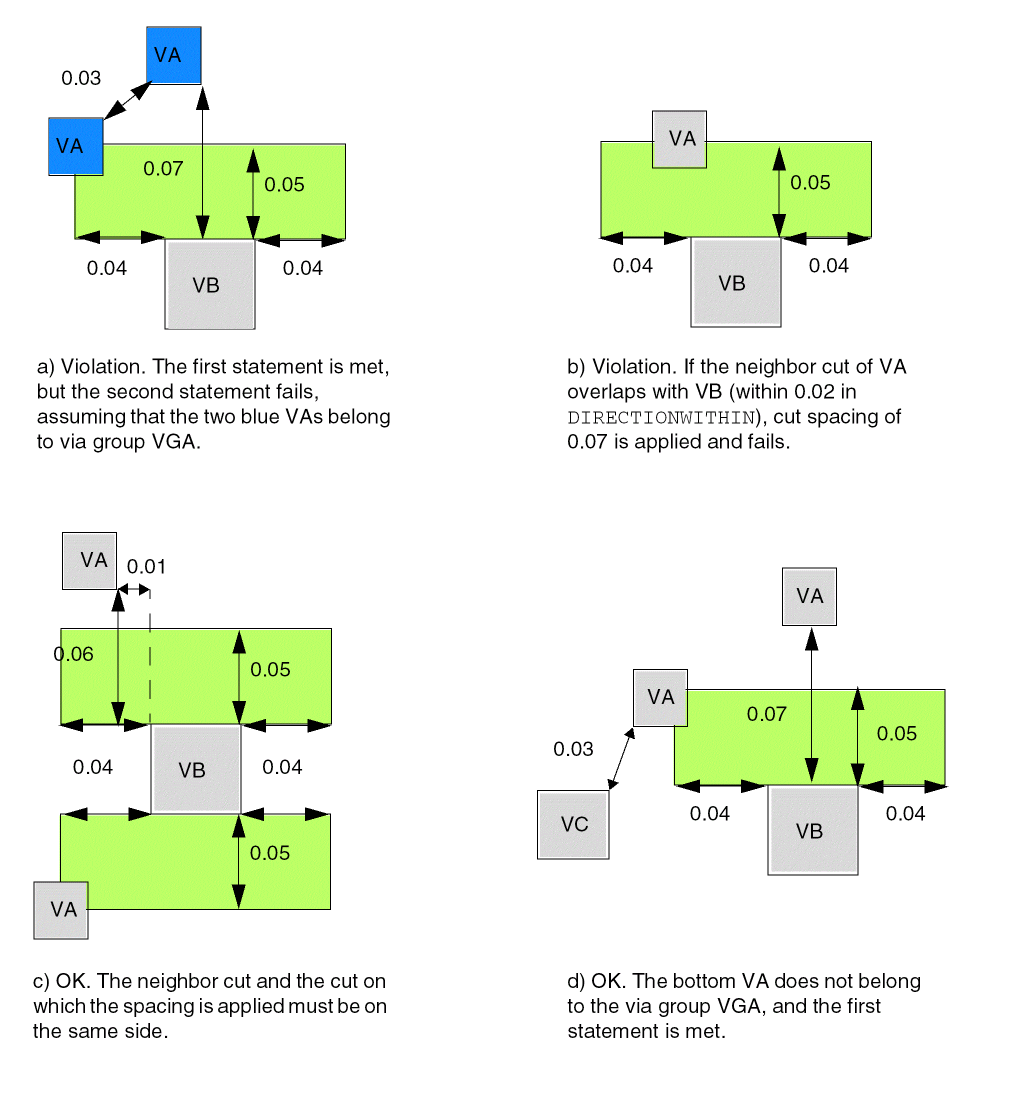 VA
0.03
VA
0.07
0.05
0.04
VB
0.04

a) Violation. The first statement is met, but the second statement fails, assuming that the two blue VAs belong to via group VGA.

VA
0.05
0.04
VB
0.04

b) Violation. If the neighbor cut of VA overlaps with VB (within 0.02 in DIRECTIONWITHIN), cut spacing of 0.07 is applied and fails.

VA
0.01
0.06
0.05
0.04
VB
0.04
0.05
VA

c) OK. The neighbor cut and the cut on which the spacing is applied must be on the same side.

VA
VA
0.07
0.05
0.03
VC
0.04
VB
0.04

d) OK. The bottom VA does not belong to the via group VGA, and the first statement is met.