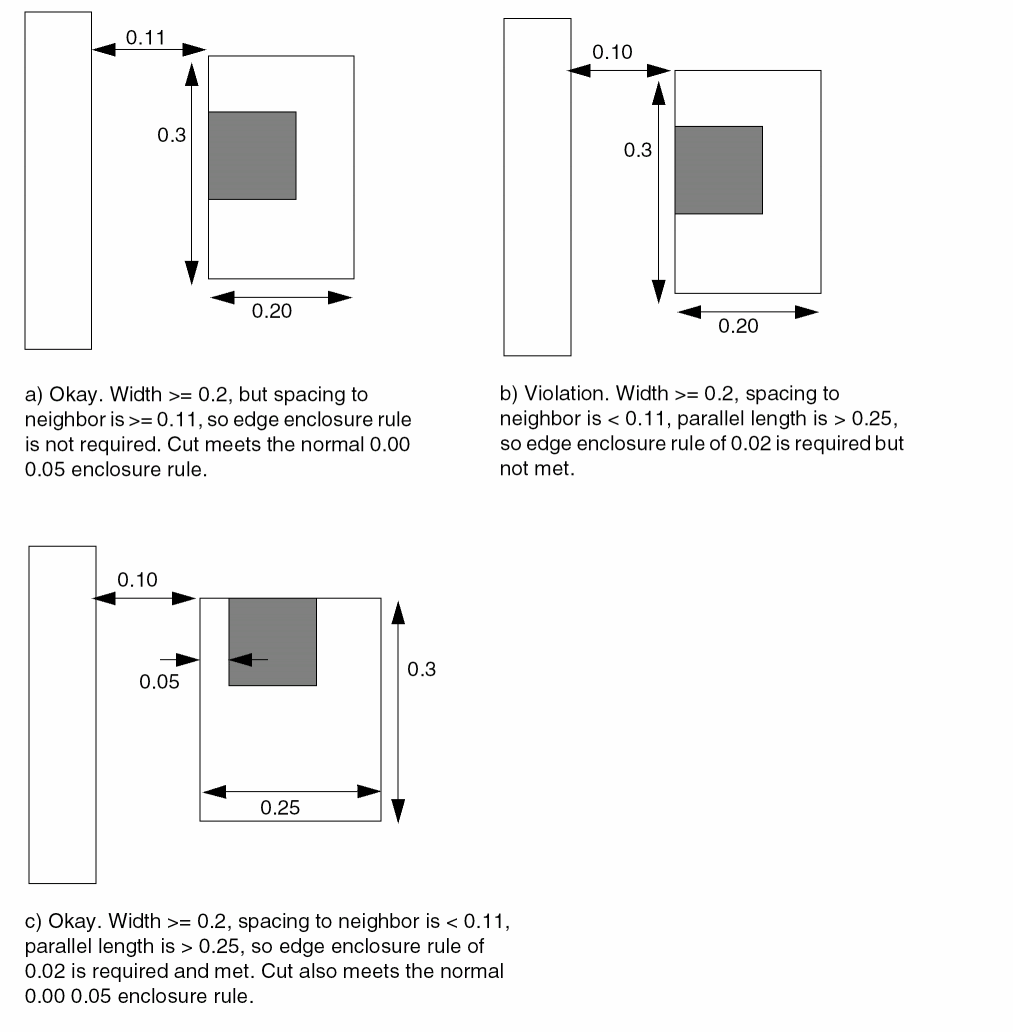 0.11

0.3

0.20

a) Okay. Width >= 0.2, but spacing to neighbor is >= 0.11, so edge enclosure rule is not required. Cut meets the normal 0.00 0.05 enclosure rule.

0.10

0.3

0.20

b) Violation. Width >= 0.2, spacing to neighbor is < 0.11, parallel length is > 0.25, so edge enclosure rule of 0.02 is required but not met.

0.10

0.05

0.3

0.25

c) Okay. Width >= 0.2, spacing to neighbor is < 0.11, parallel length is > 0.25, so edge enclosure rule of 0.02 is required and met. Cut also meets the normal 0.00 0.05 enclosure rule.