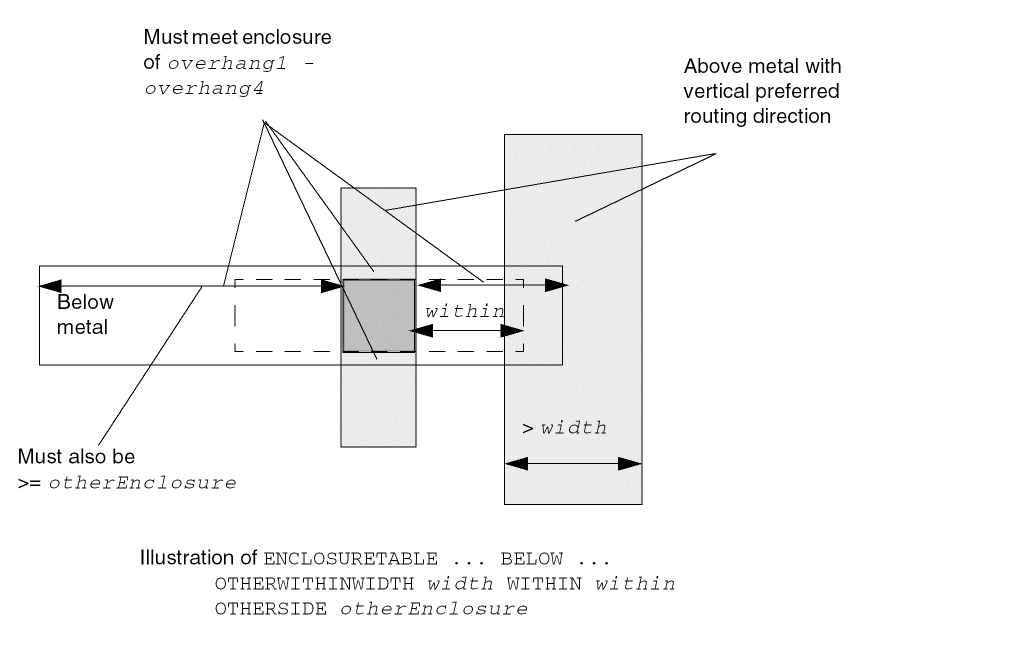 Must meet enclosure of overhang1 - overhang4

Above metal with vertical preferred routing direction

Below metal

within

> width

Must also be >= otherEnclosure

Illustration of ENCLOSURETABLE ... BELOW ...
OTHERWITHINWIDTH width WITHIN within
OTHERSIDE otherEnclosure