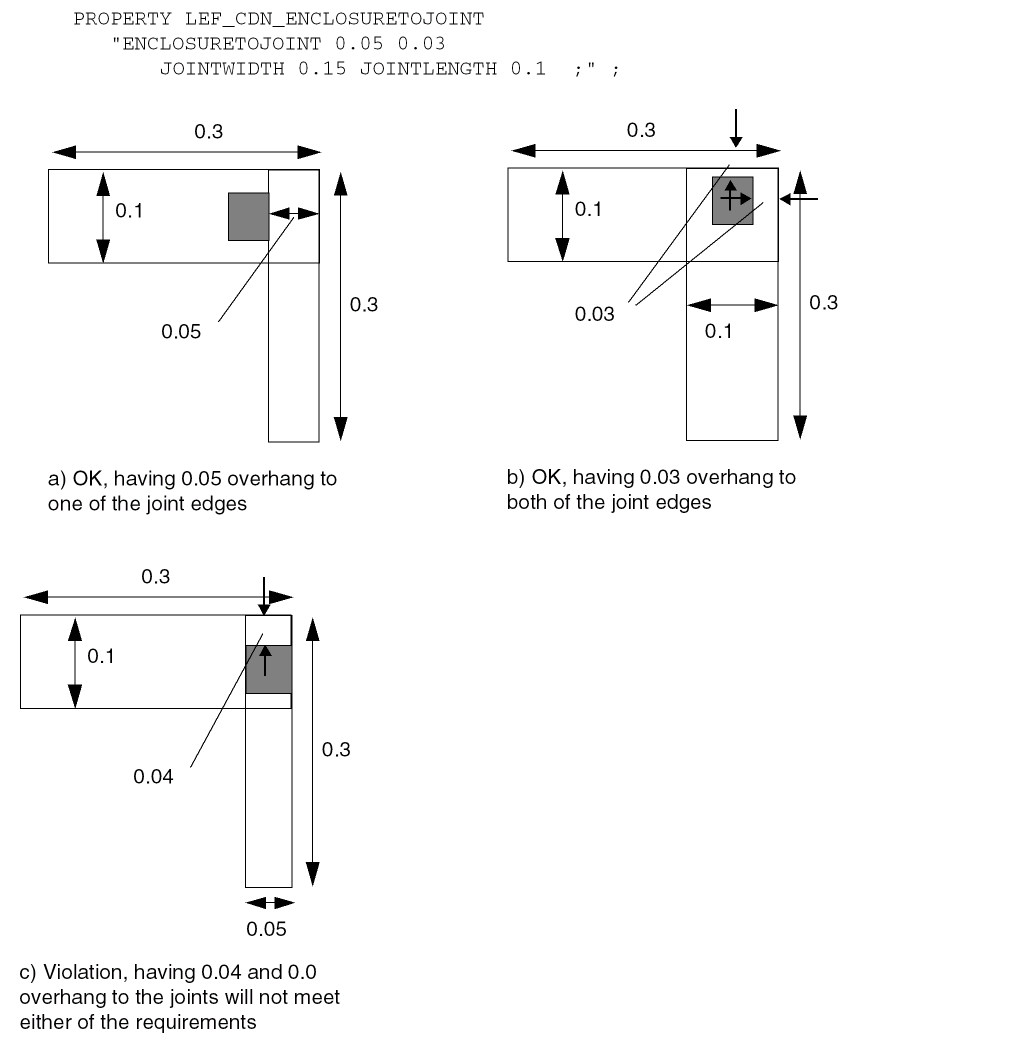 PROPERTY LEF_CDN_ENCLOSURETOJOINT
"ENCLOSURETOJOINT 0.05 0.03
JOINTWIDTH 0.15 JOINTLENGTH 0.1 ;" ;

0.3
0.1
0.05
0.3

a) OK, having 0.05 overhang to one of the joint edges

0.3
0.1
0.03
0.1
0.3

b) OK, having 0.03 overhang to both of the joint edges

0.3
0.1
0.04
0.3
0.05

c) Violation, having 0.04 and 0.0 overhang to the joints will not meet either of the requirements