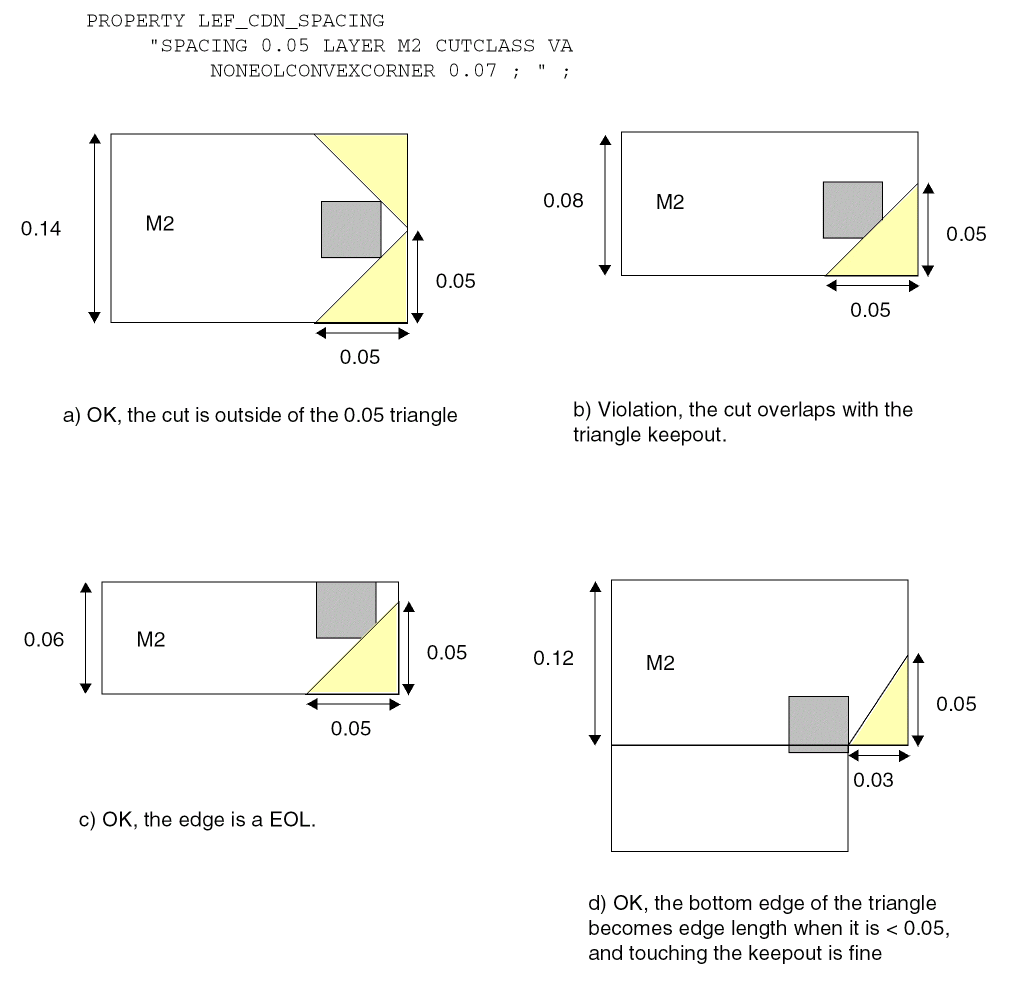 PROPERTY LEF_CDN_SPACING
"SPACING 0.05 LAYER M2 CUTCLASS VA
NONEOLCONVEXCORNER 0.07 ; " ;

0.14

M2

0.05

0.05

a) OK, the cut is outside of the 0.05 triangle

0.08

M2

0.05

0.05

b) Violation, the cut overlaps with the triangle keepout.

0.06

M2

0.05

0.05

c) OK, the edge is a EOL.

0.12

M2

0.05

0.03

d) OK, the bottom edge of the triangle becomes edge length when it is < 0.05, and touching the keepout is fine