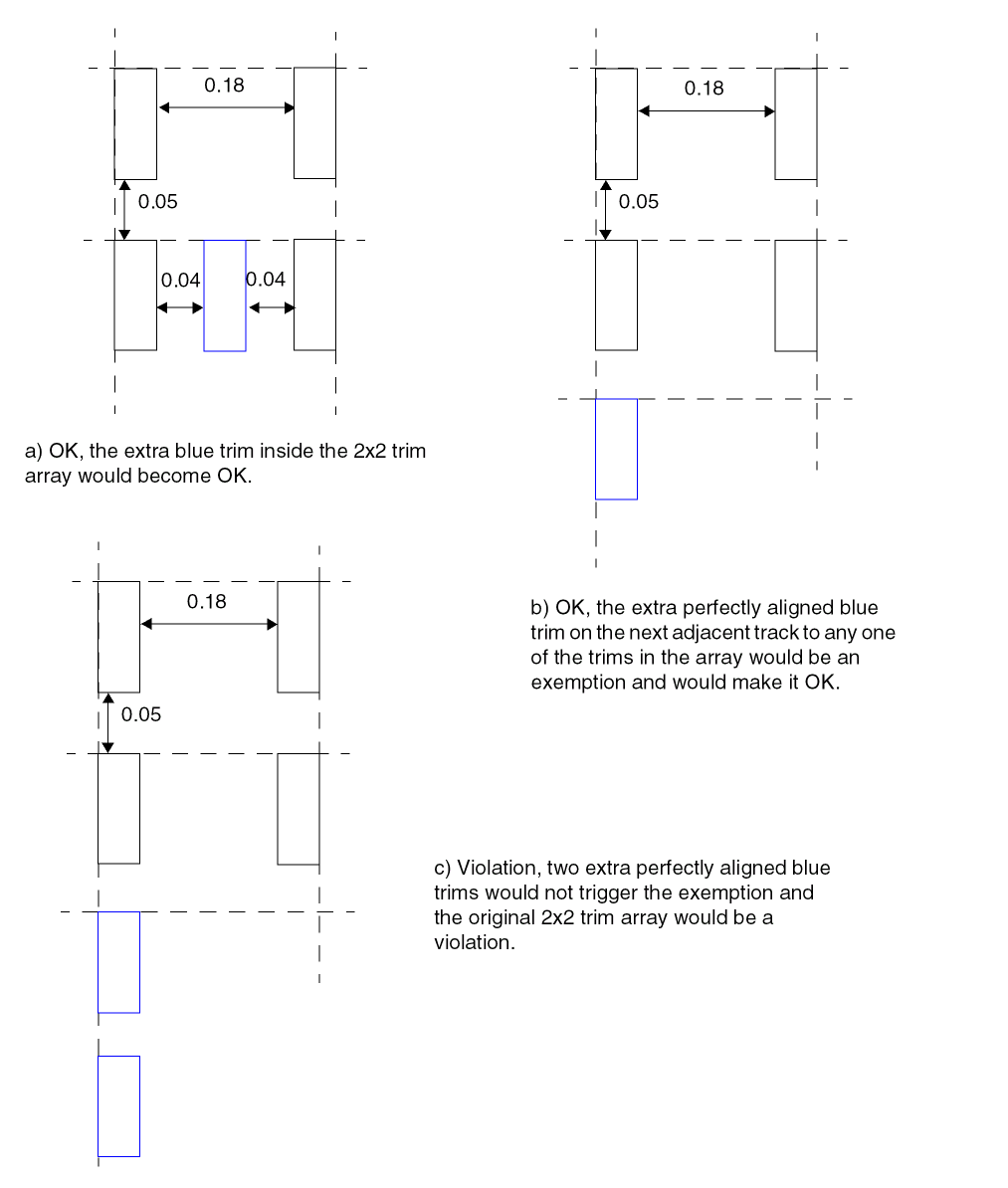 0.18

0.05

0.04

0.04

a) OK, the extra blue trim inside the 2x2 trim array would become OK.

0.18

0.05

b) OK, the extra perfectly aligned blue trim on the next adjacent track to any one of the trims in the array would be an exemption and would make it OK.

0.18

0.05

c) Violation, two extra perfectly aligned blue trims would not trigger the exemption and the original 2x2 trim array would be a violation.