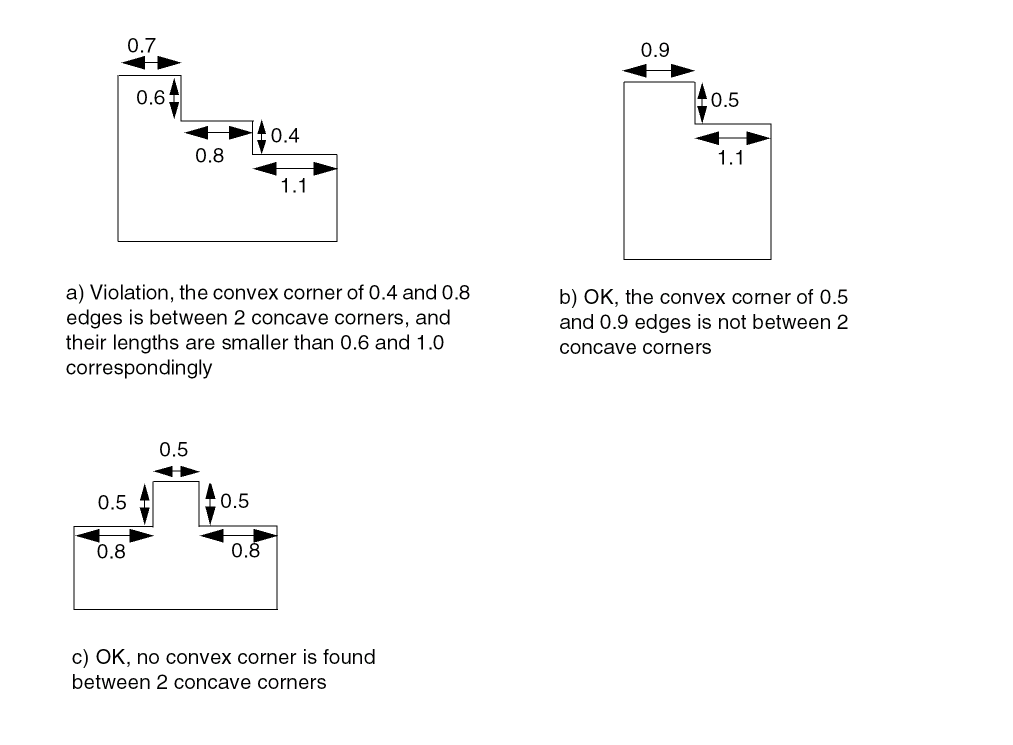 0.7

0.6

0.8

0.4

1.1

a) Violation, the convex corner of 0.4 and 0.8 edges is between 2 concave corners, and their lengths are smaller than 0.6 and 1.0 correspondingly

0.9

0.5

1.1

b) OK, the convex corner of 0.5 and 0.9 edges is not between 2 concave corners

0.5

0.5

0.5

0.8

0.8

c) OK, no convex corner is found between 2 concave corners