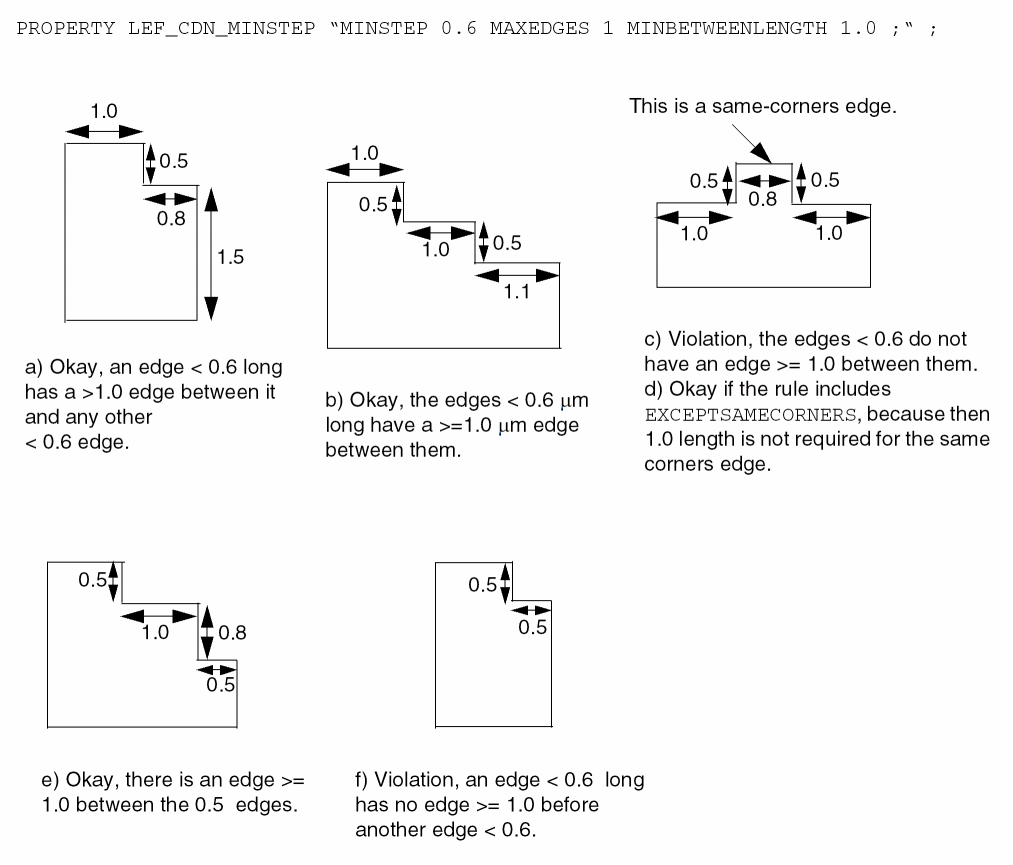 PROPERTY LEF_CDN_MINSTEP "MINSTEP 0.6 MAXEDGES 1 MINBETWEENLENGTH 1.0 ;" ;

1.0
0.5
0.8
1.5

a) Okay, an edge < 0.6 long has a >1.0 edge between it and any other < 0.6 edge.

1.0
0.5
1.0
0.5
1.1

b) Okay, the edges < 0.6 μm long have a >=1.0 μm edge between them.

This is a same-corners edge.
0.5
0.8
0.5
1.0
1.0

c) Violation, the edges < 0.6 do not have an edge >= 1.0 between them.
d) Okay if the rule includes EXCEPTSAMECORNERS, because then 1.0 length is not required for the same corners edge.

0.5
1.0
0.8
0.5

e) Okay, there is an edge >= 1.0 between the 0.5 edges.

0.5
0.5

f) Violation, an edge < 0.6 long has no edge >= 1.0 before another edge < 0.6.