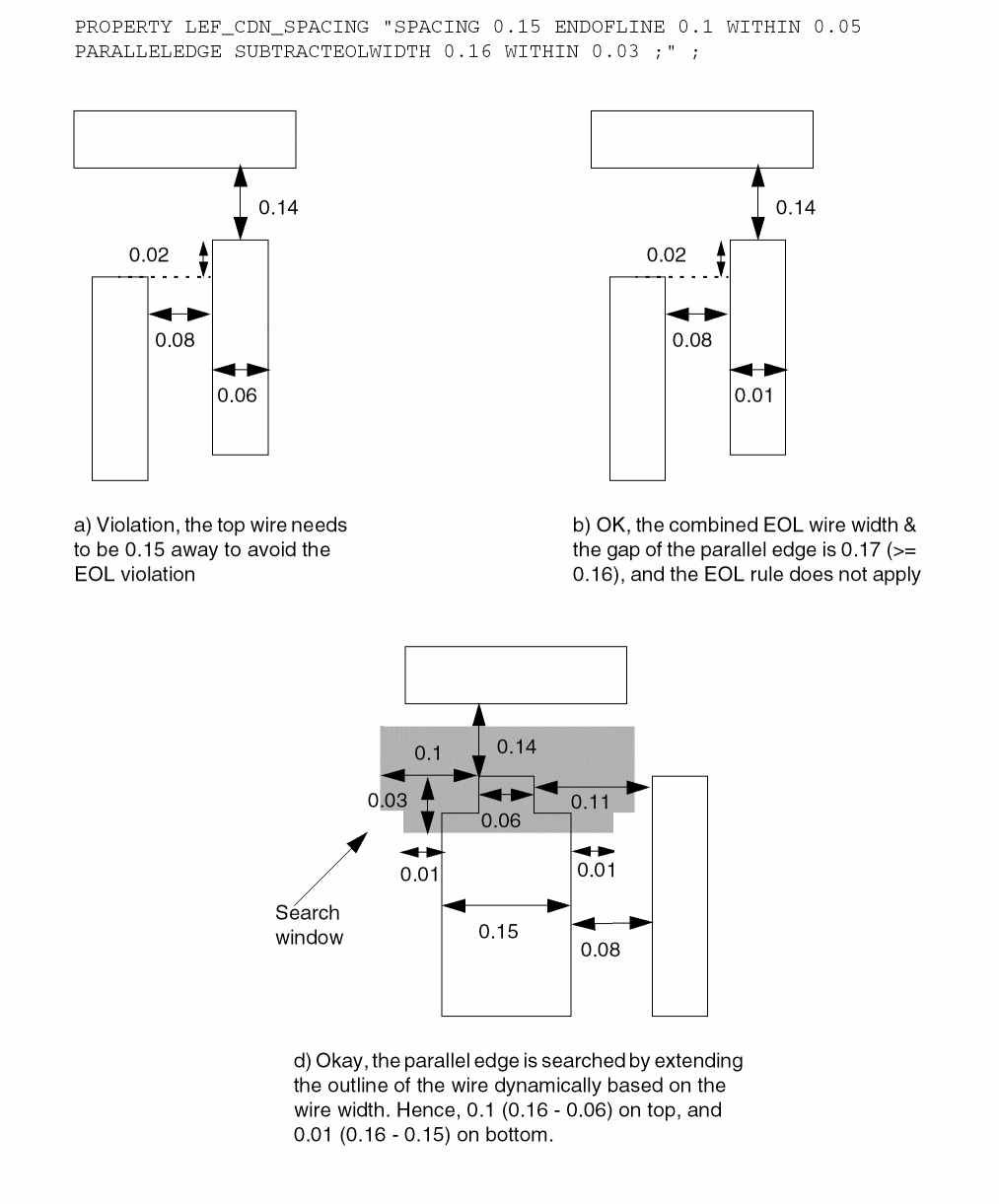 PROPERTY LEF_CDN_SPACING "SPACING 0.15 ENDOFLINE 0.1 WITHIN 0.05 PARALLELEDGE SUBTRACTEOLWIDTH 0.16 WITHIN 0.03 ;" ;

0.14
0.02
0.08
0.06

a) Violation, the top wire needs to be 0.15 away to avoid the EOL violation

0.14
0.02
0.08
0.01

b) OK, the combined EOL wire width & the gap of the parallel edge is 0.17 (>= 0.16), and the EOL rule does not apply

0.1
0.14
0.03
0.06
0.11
0.01
0.01
Search window
0.15
0.08

d) Okay, the parallel edge is searched by extending the outline of the wire dynamically based on the wire width. Hence, 0.1 (0.16 - 0.06) on top, and 0.01 (0.16 - 0.15) on bottom.