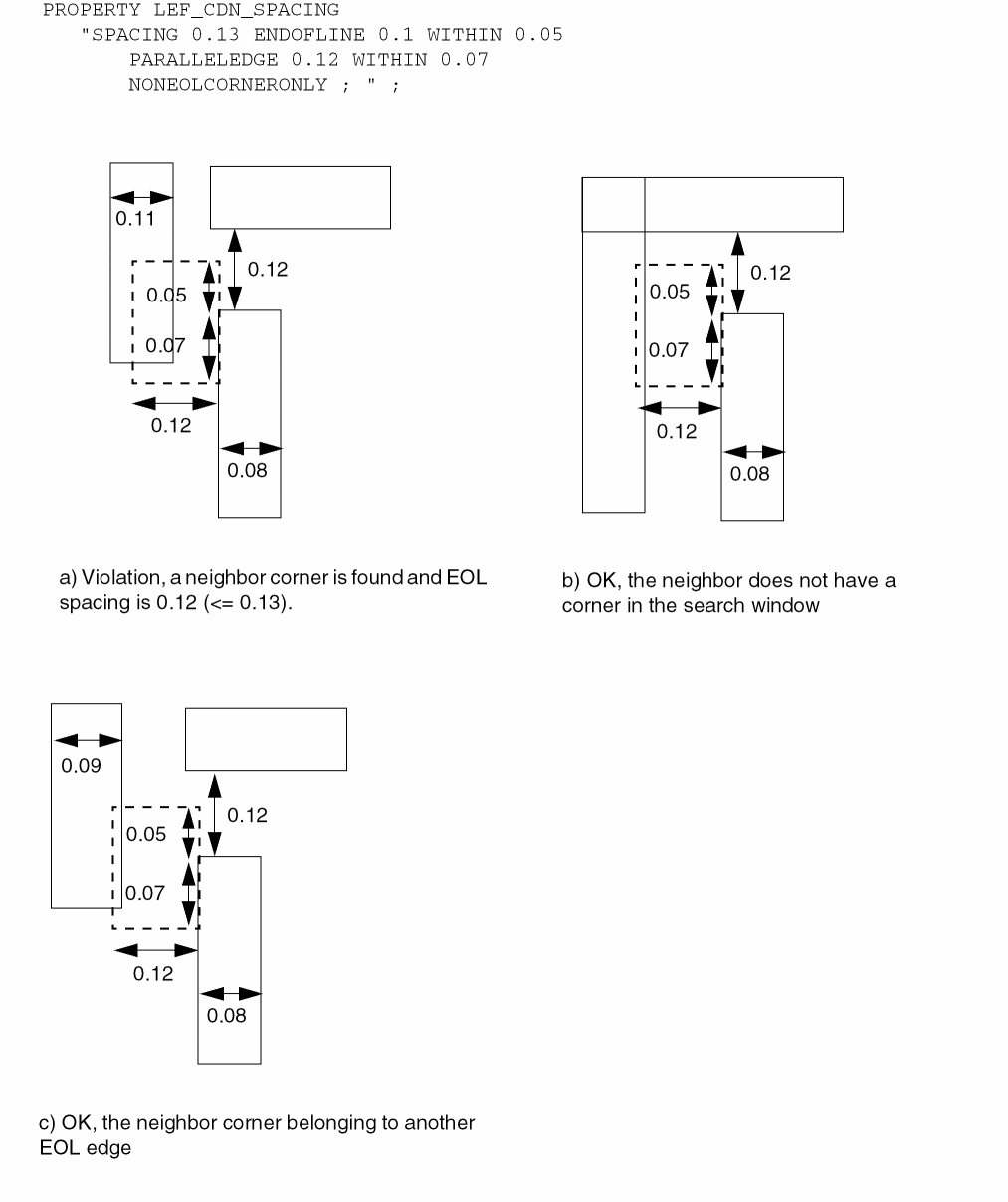 PROPERTY LEF_CDN_SPACING
"SPACING 0.13 ENDOFLINE 0.1 WITHIN 0.05
PARALLELEDGE 0.12 WITHIN 0.07
NONEOLCORNERONLY ; " ;

0.11
0.12
0.05
0.07
0.12
0.08

a) Violation, a neighbor corner is found and EOL spacing is 0.12 (<= 0.13).

0.12
0.05
0.07
0.12
0.08

b) OK, the neighbor does not have a corner in the search window

0.09
0.12
0.05
0.07
0.12
0.08

c) OK, the neighbor corner belonging to another EOL edge